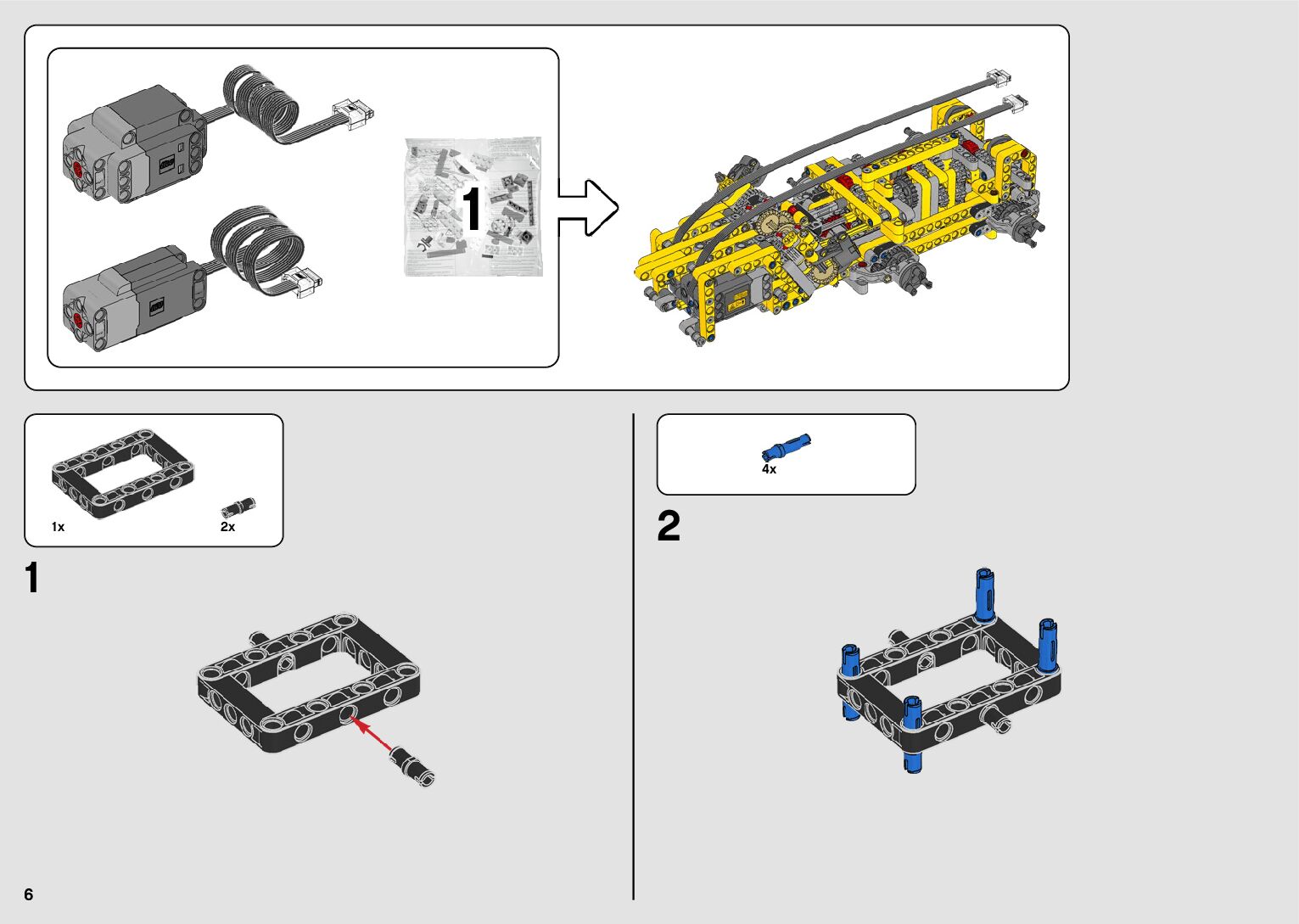 1

1x

2x

1

4x

2

6