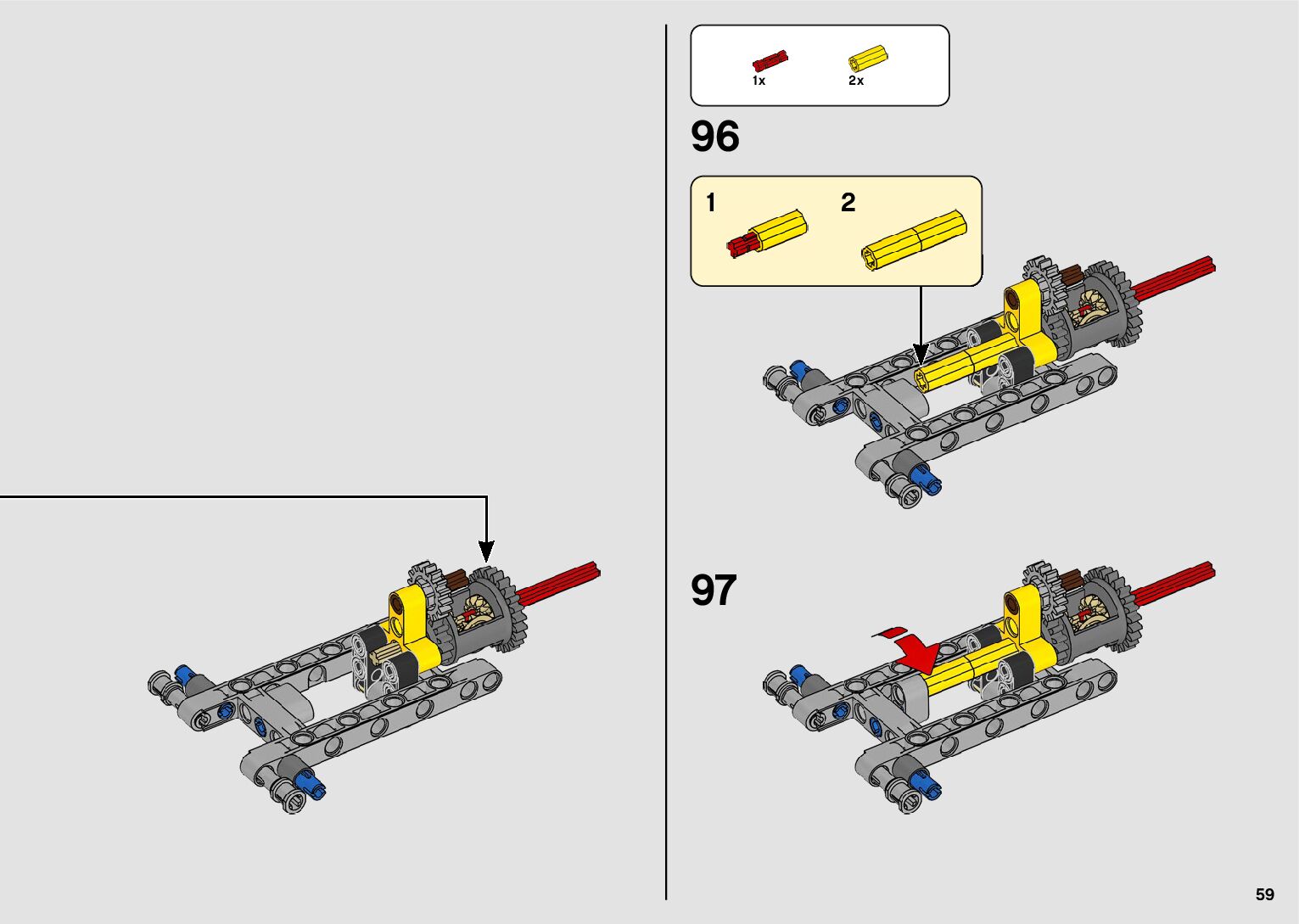 1x
2x

96

1
2

97

59