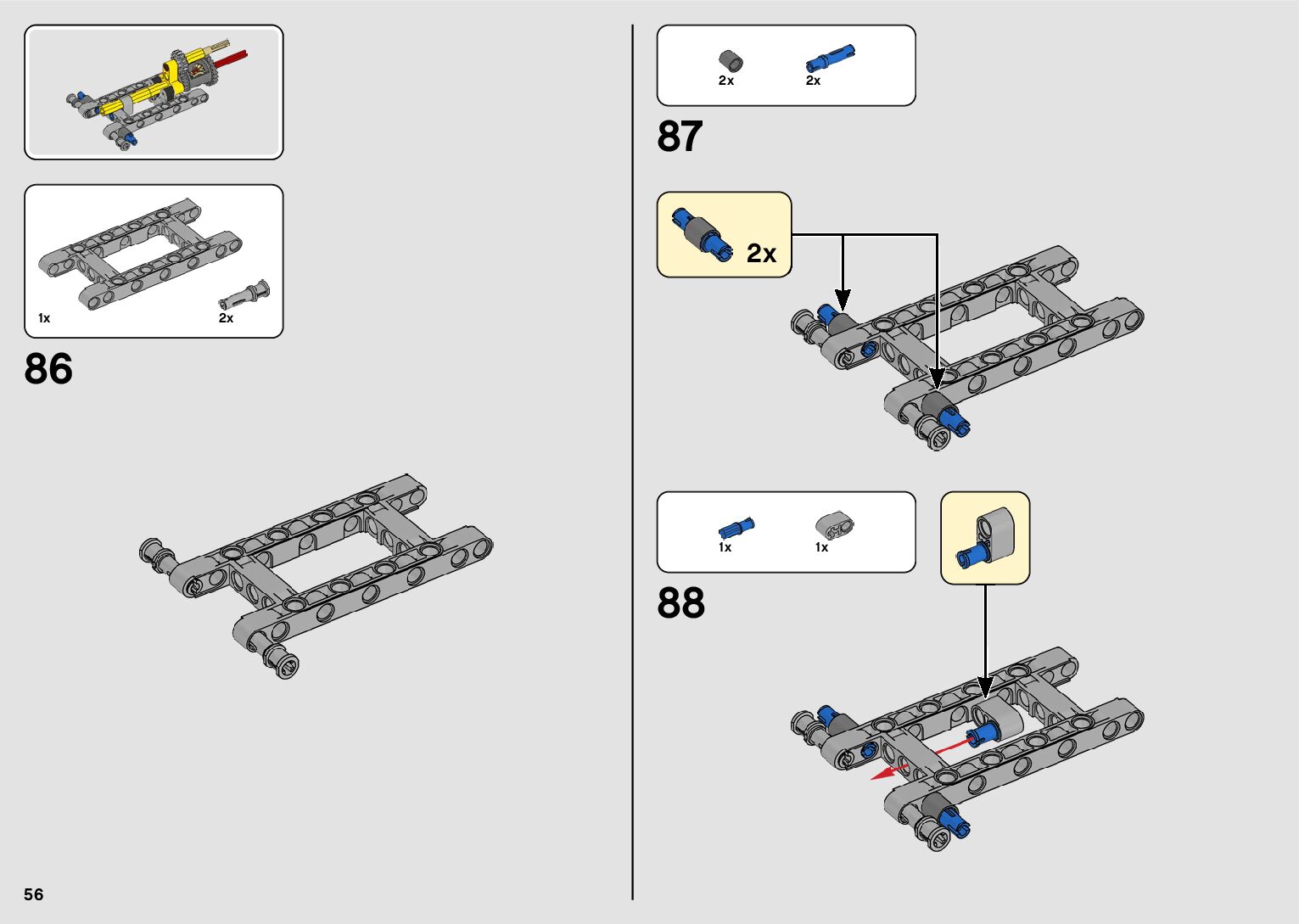 1x

2x

86

2x

2x

87

2x

1x

1x

88

56