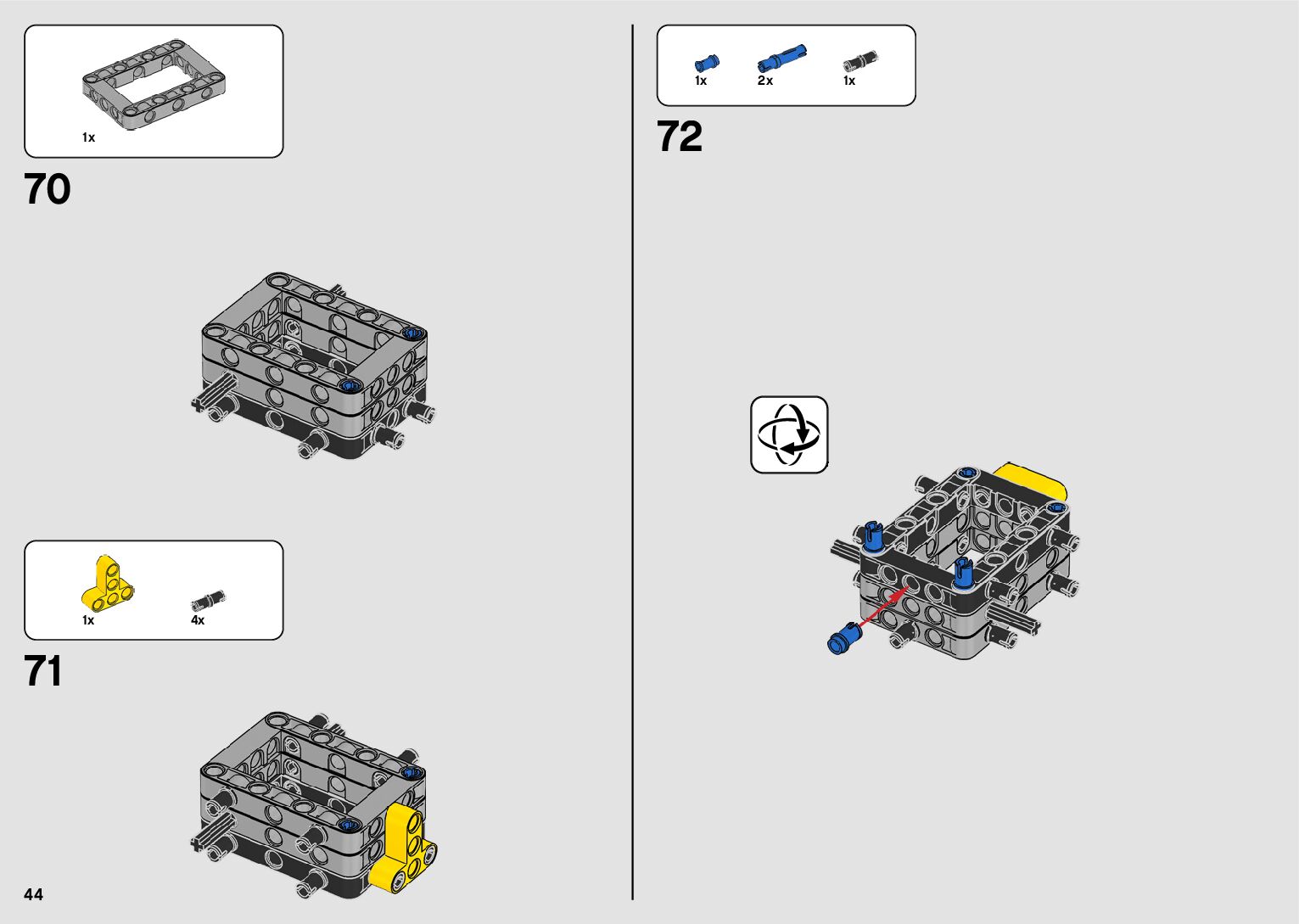 1x

70

1x

4x

71

44

1x

2x

1x

72