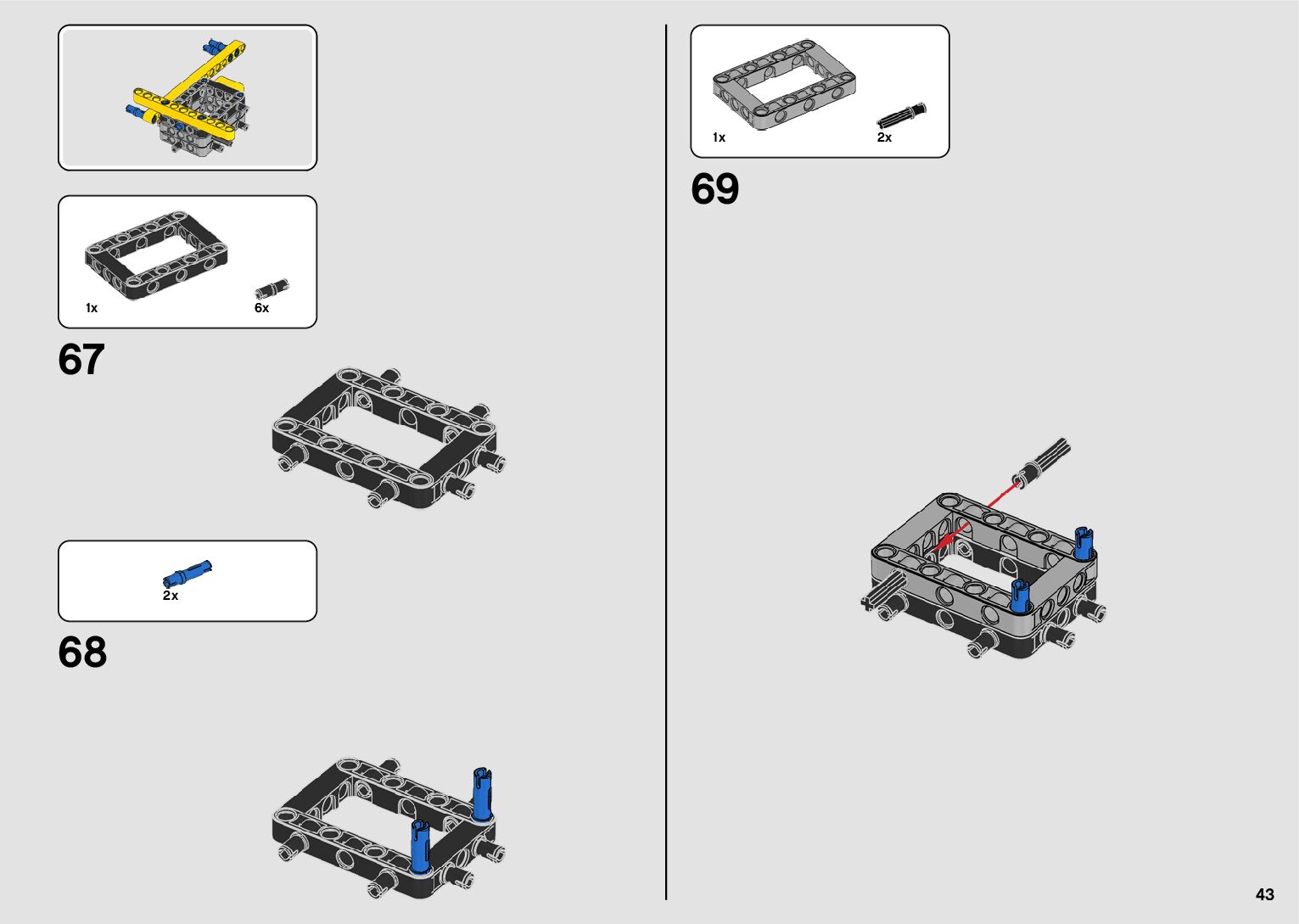 1x

6x

67

2x

68

1x

2x

69

43