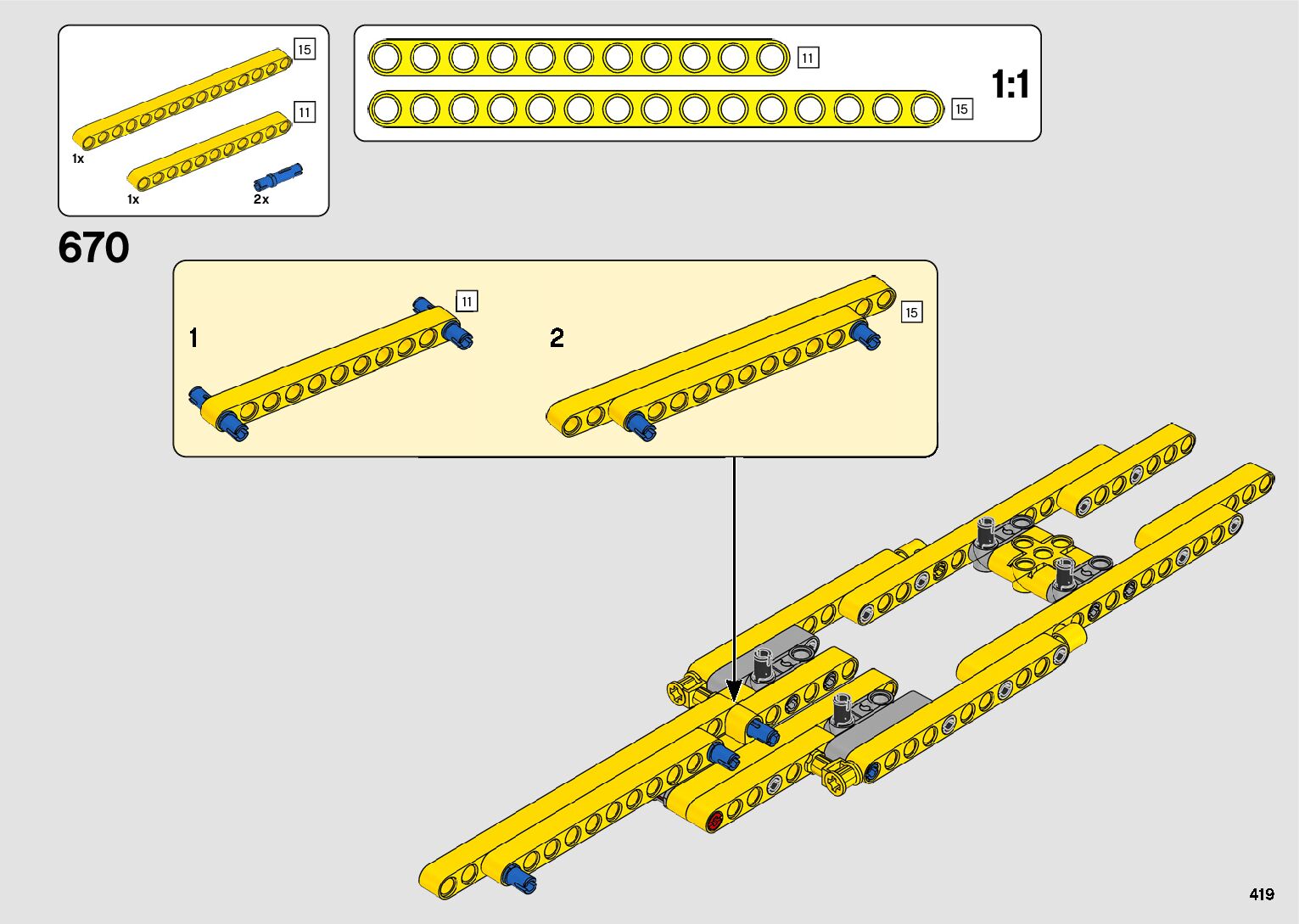 15
11
1x
1x
2x

11
15
1:1

670

1
11
2
15

419