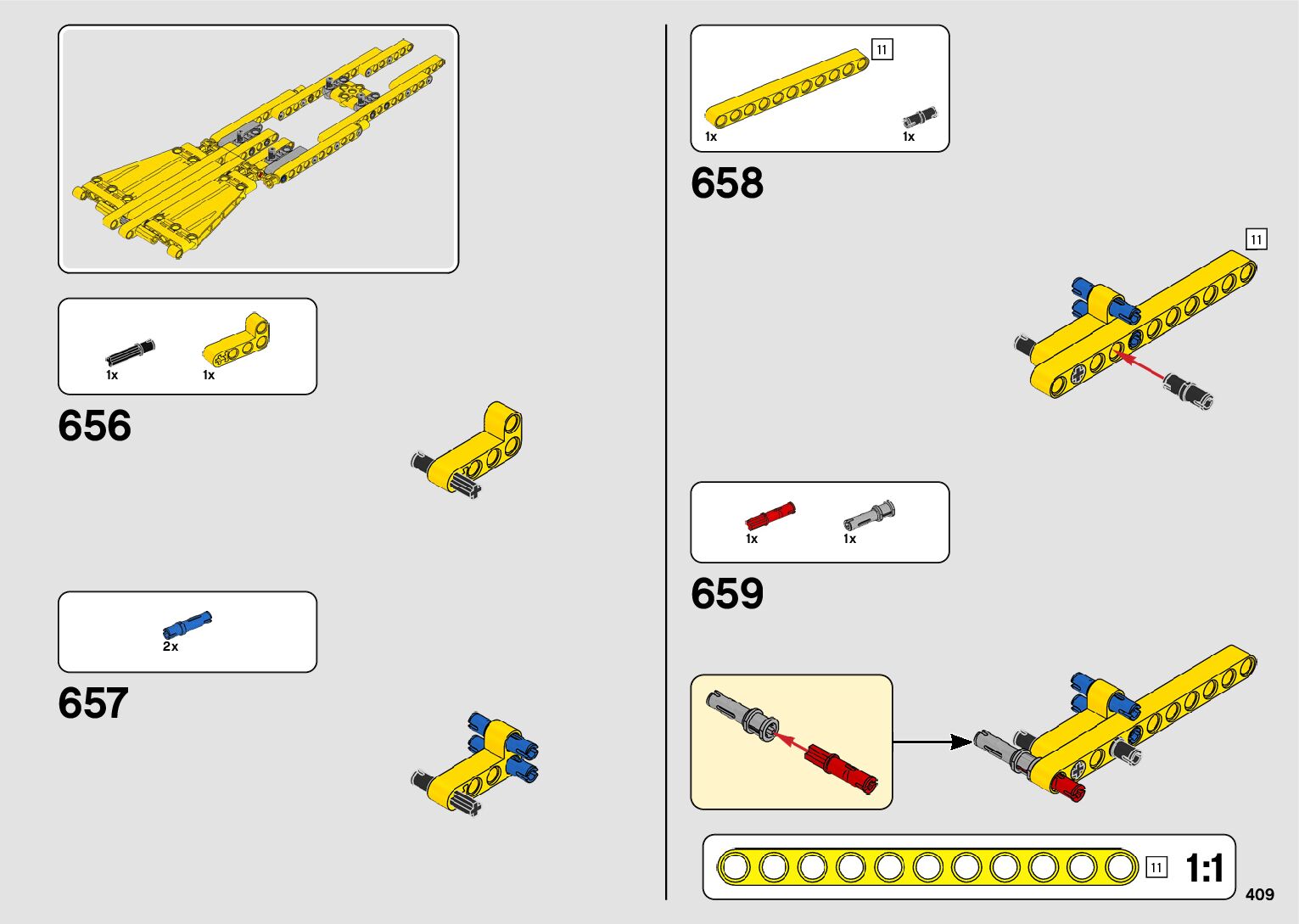 1x
1x

656

2x

657

11
1x
1x

658

11

1x
1x

659

11
1:1

409