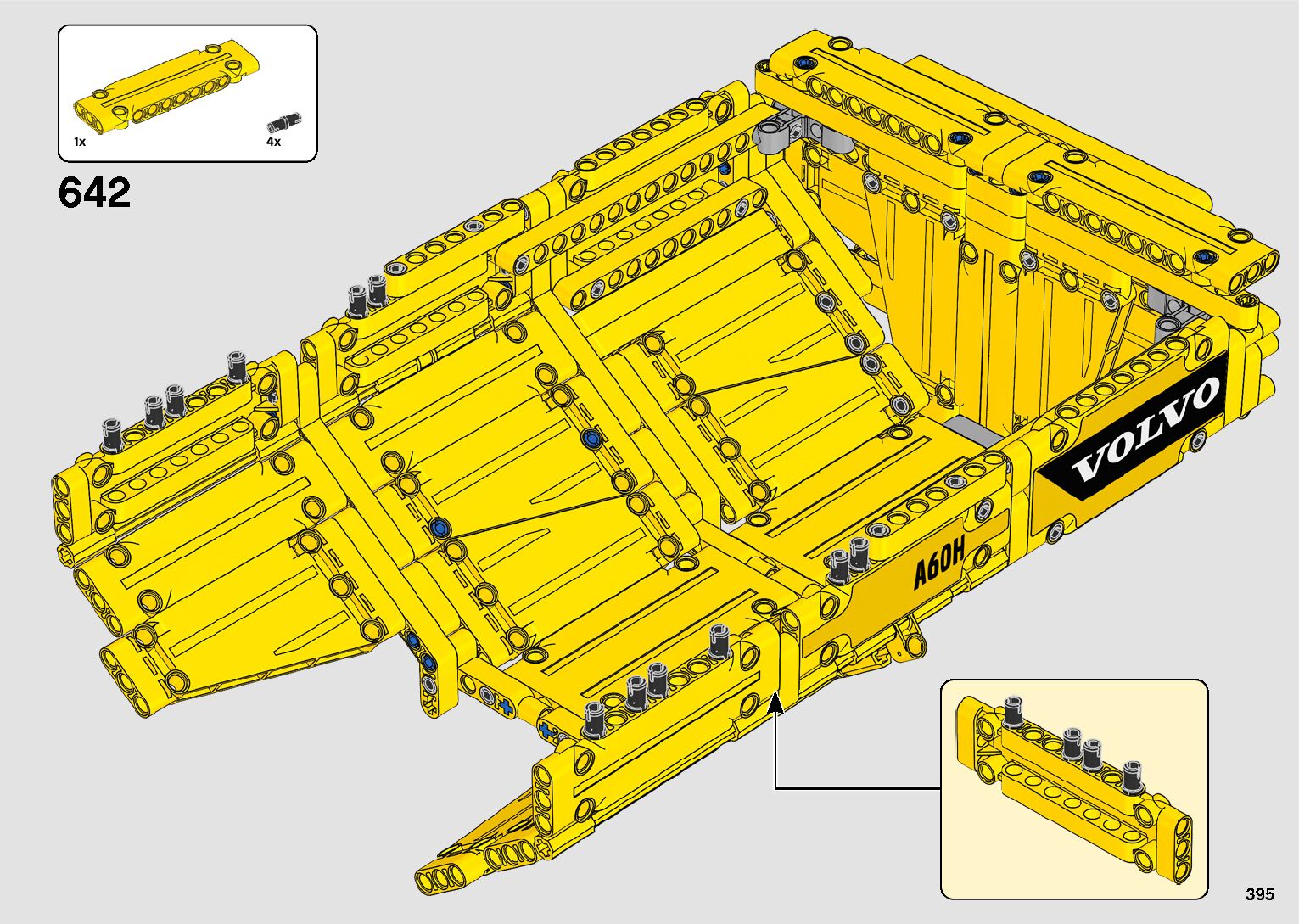 1x
4x
642
VOLVO
A60H
395