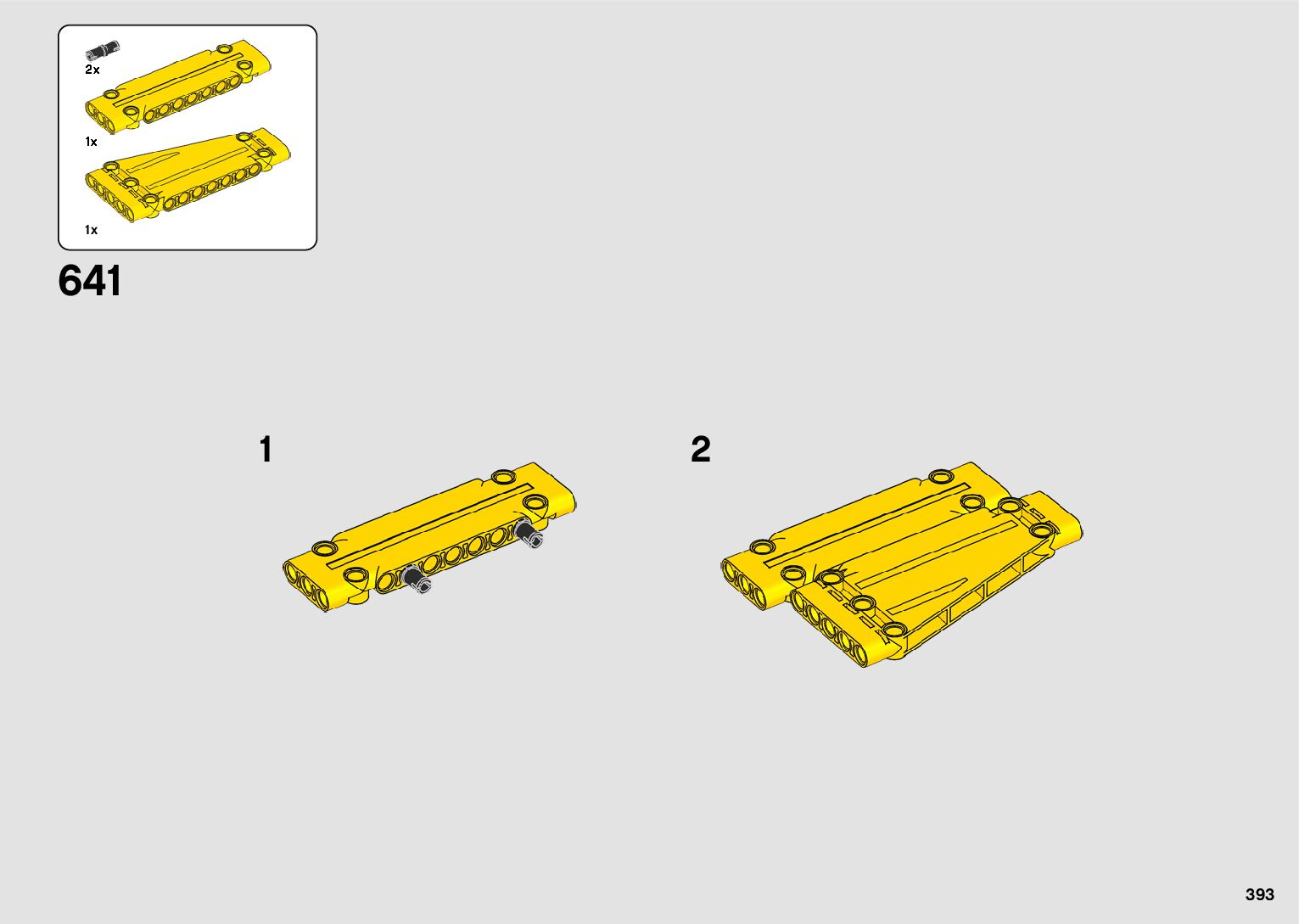 2x

1x

1x

641

1

2

393