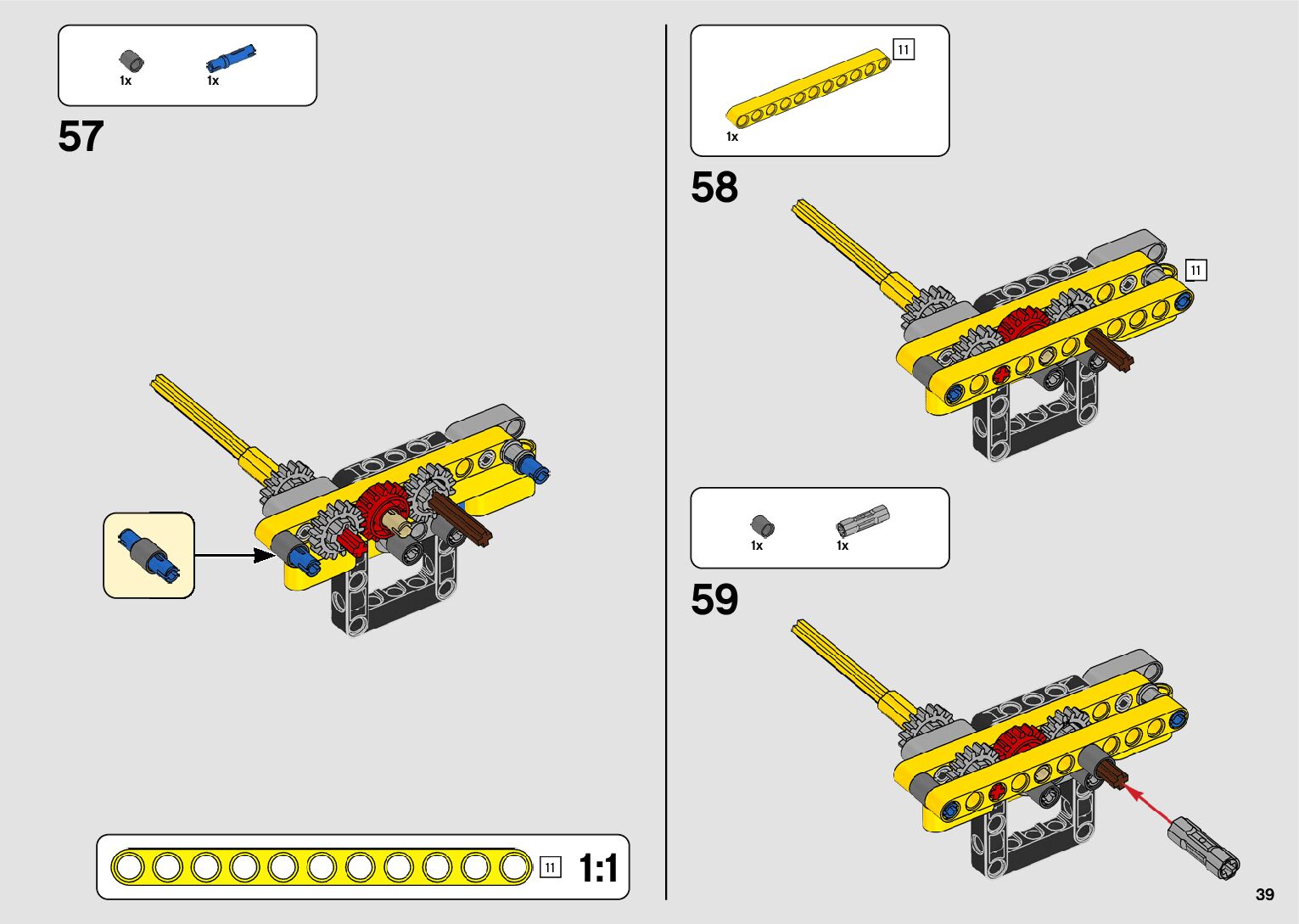 1x 1x

57

11

1:1

11

1x

58

11

1x 1x

59

39