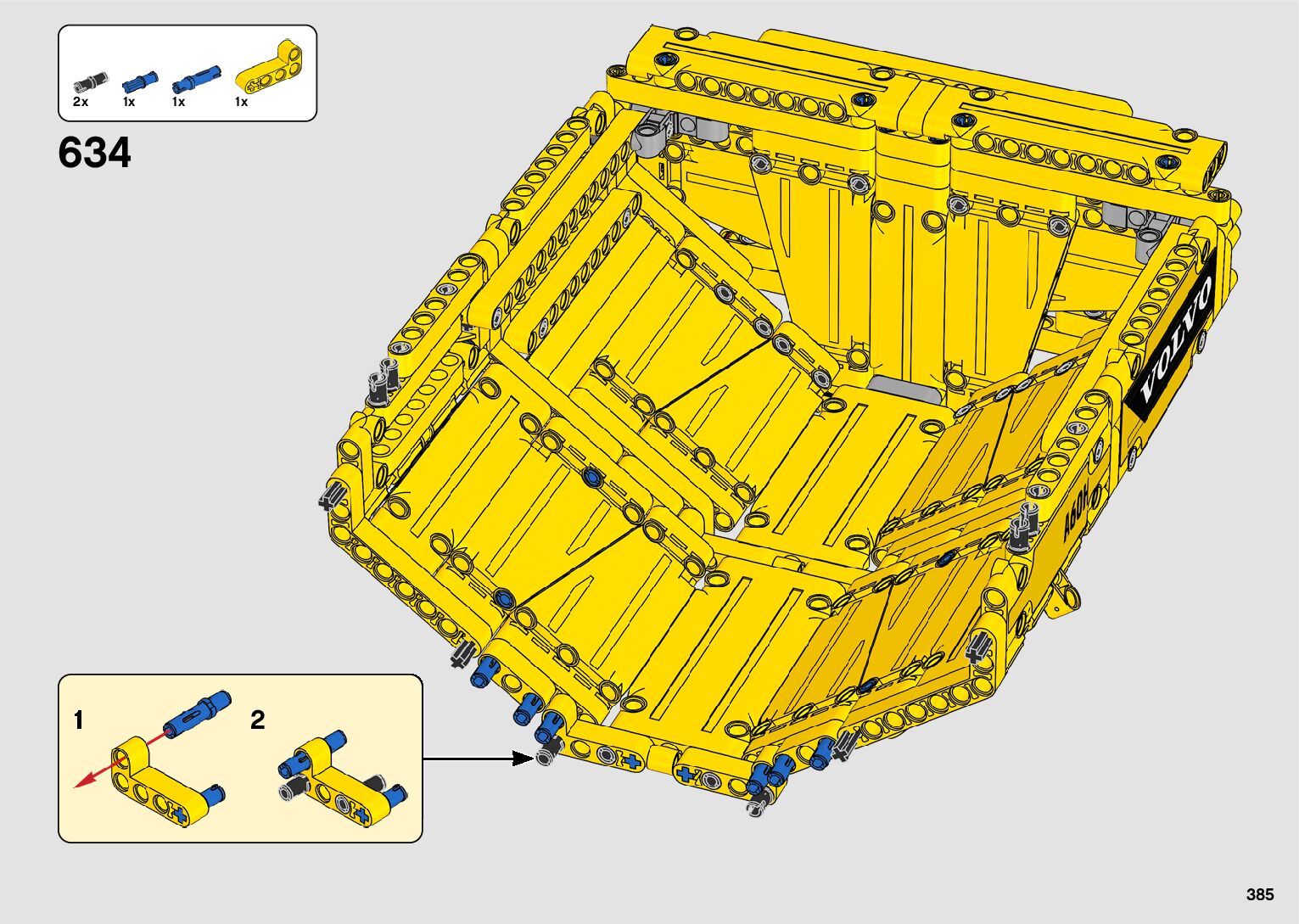 2x 1x 1x 1x

634

VOLVO

A60H

1

2

385