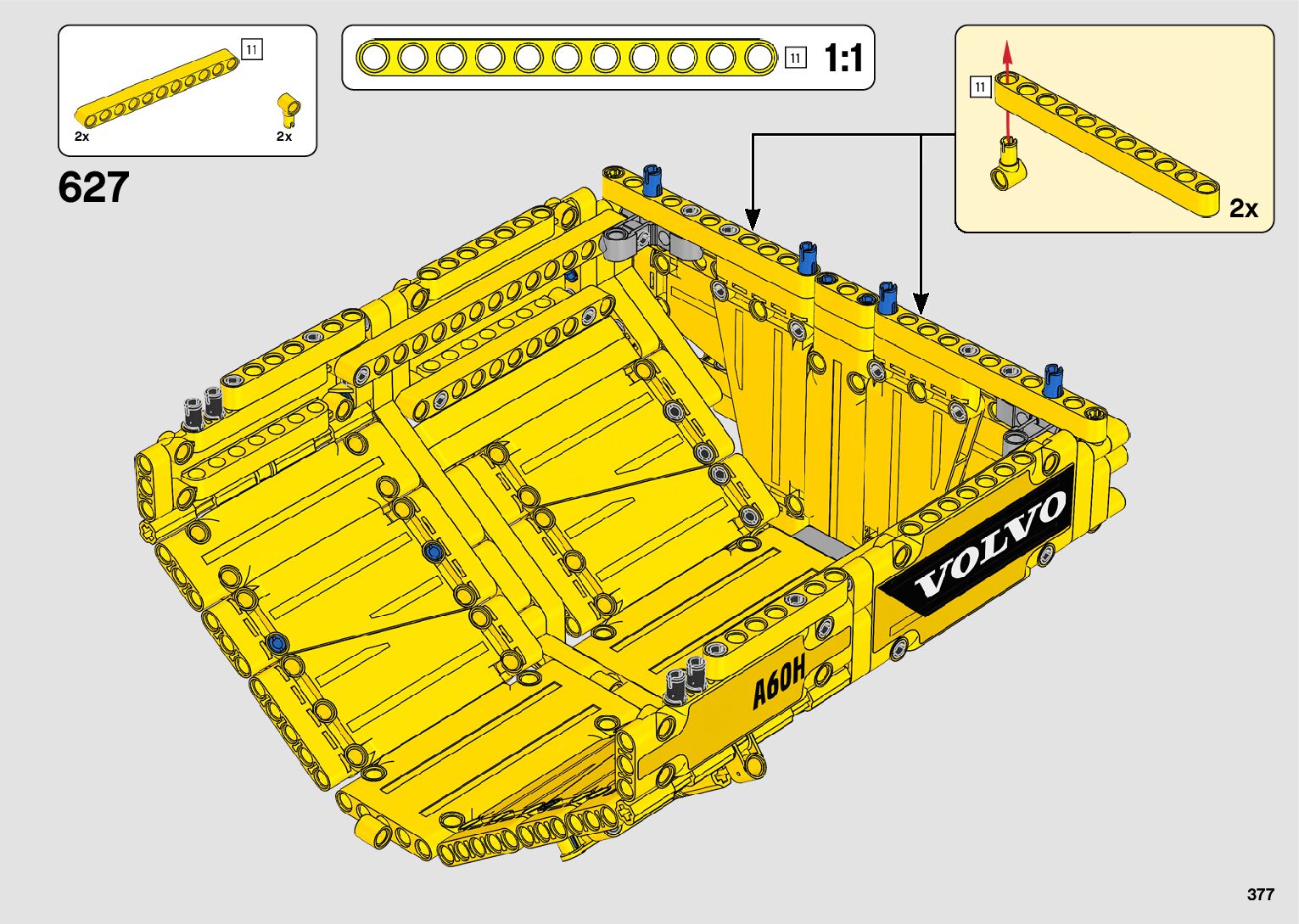 11
2x
2x

11 1:1

11
2x

627

VOLVO

A60H

377