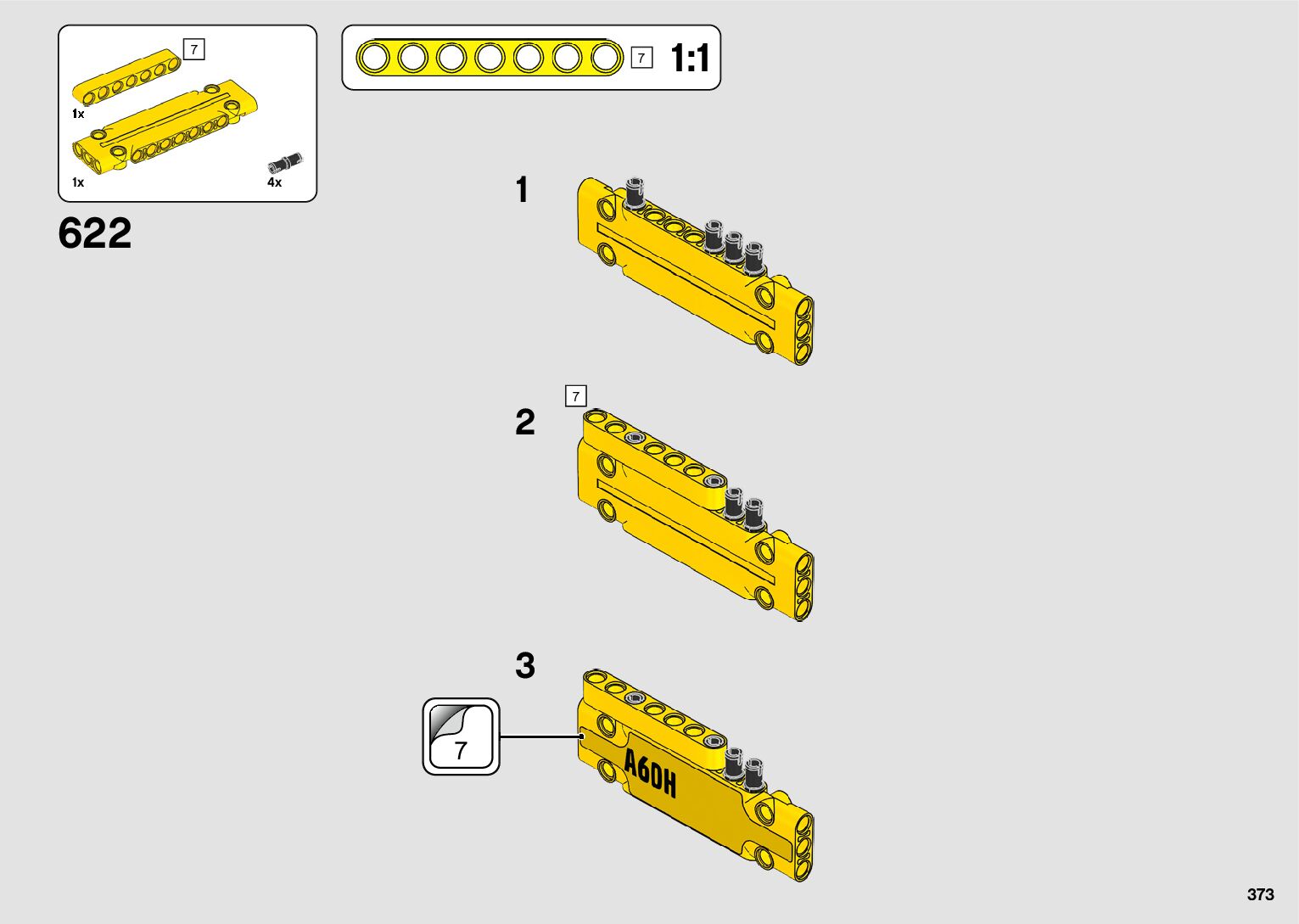 7

1x

1x

4x

7

1:1

622

1

7

2

3

7

A60H

373