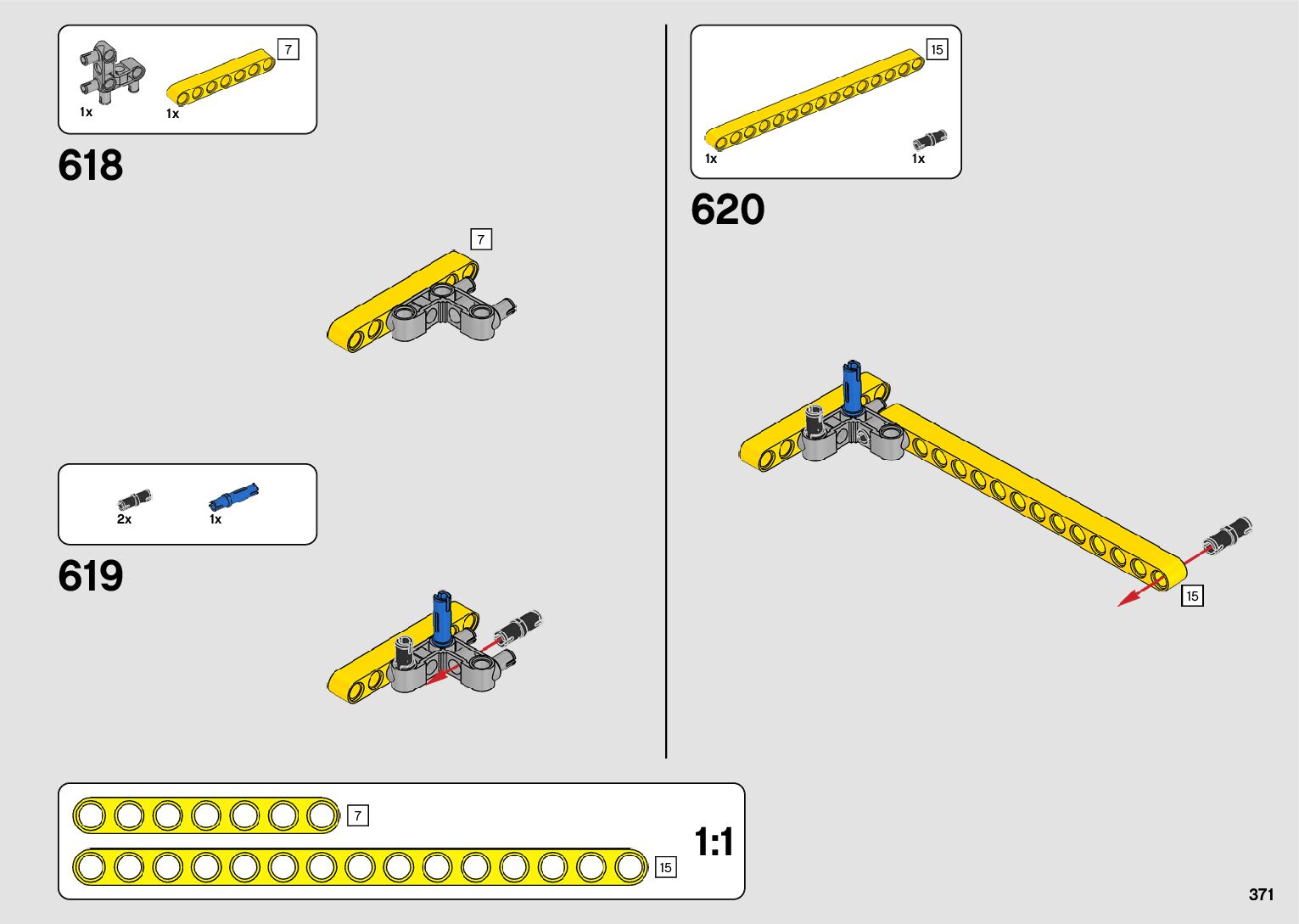 7
1x
1x

618

7

2x
1x

619

15
1x
1x

620

15

7
15
1:1

371