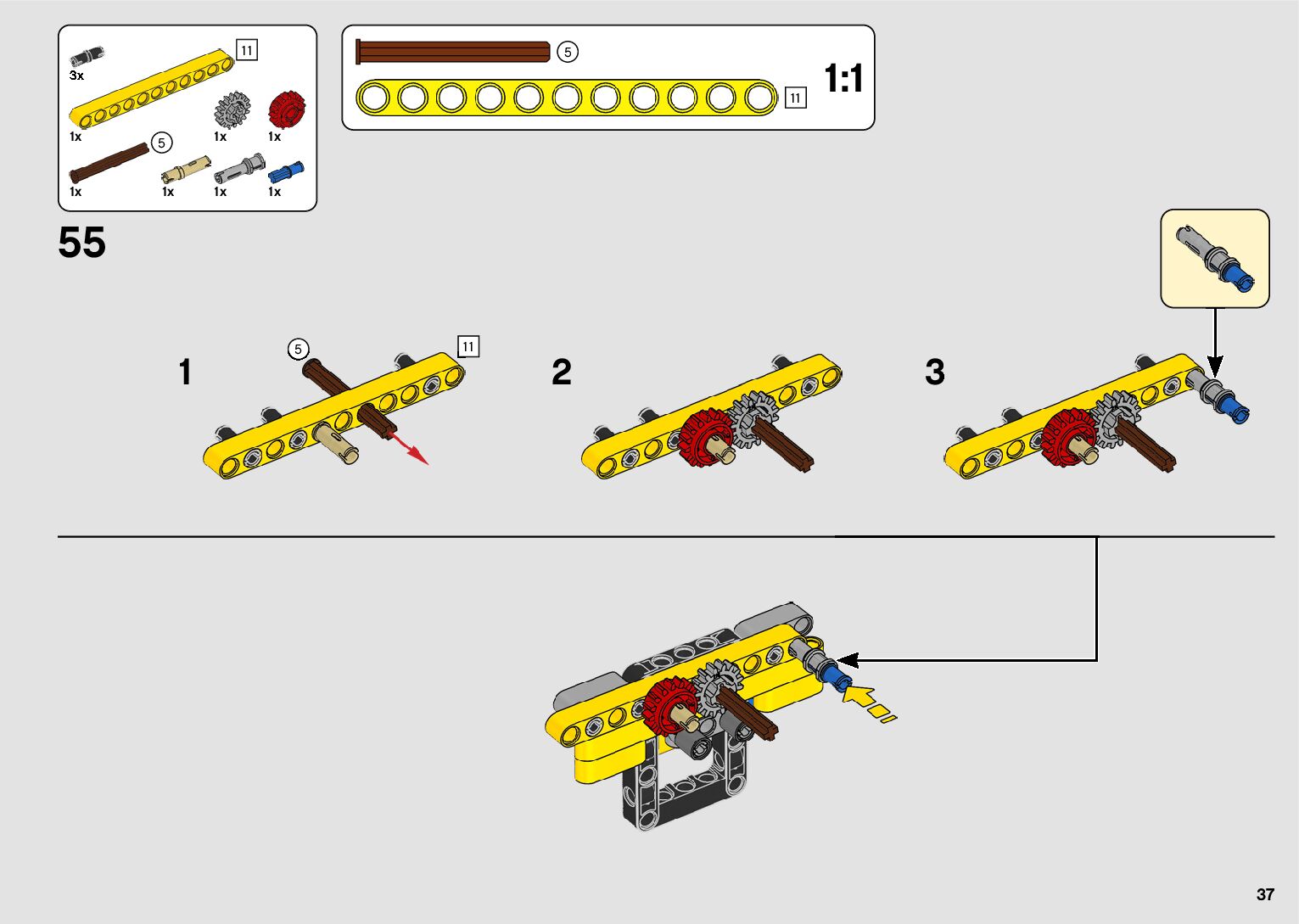 3x
11
1x
1x
1x
5
1x
1x
1x
1x

5
11
1:1

55

1
5
11

2

3

37