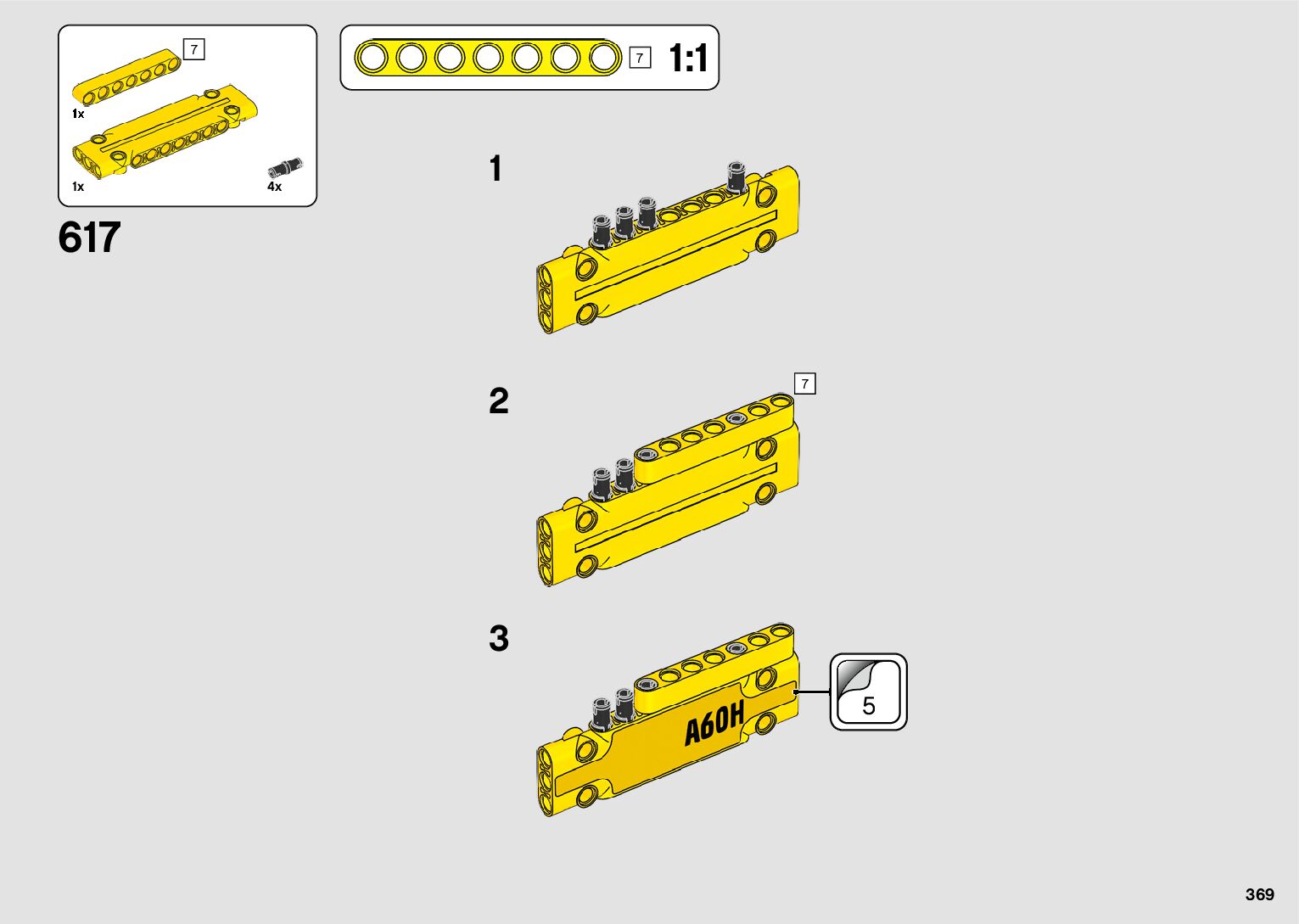 7
1x
1x
4x

7 1:1

617

1

2

7

3

A60H

5

369