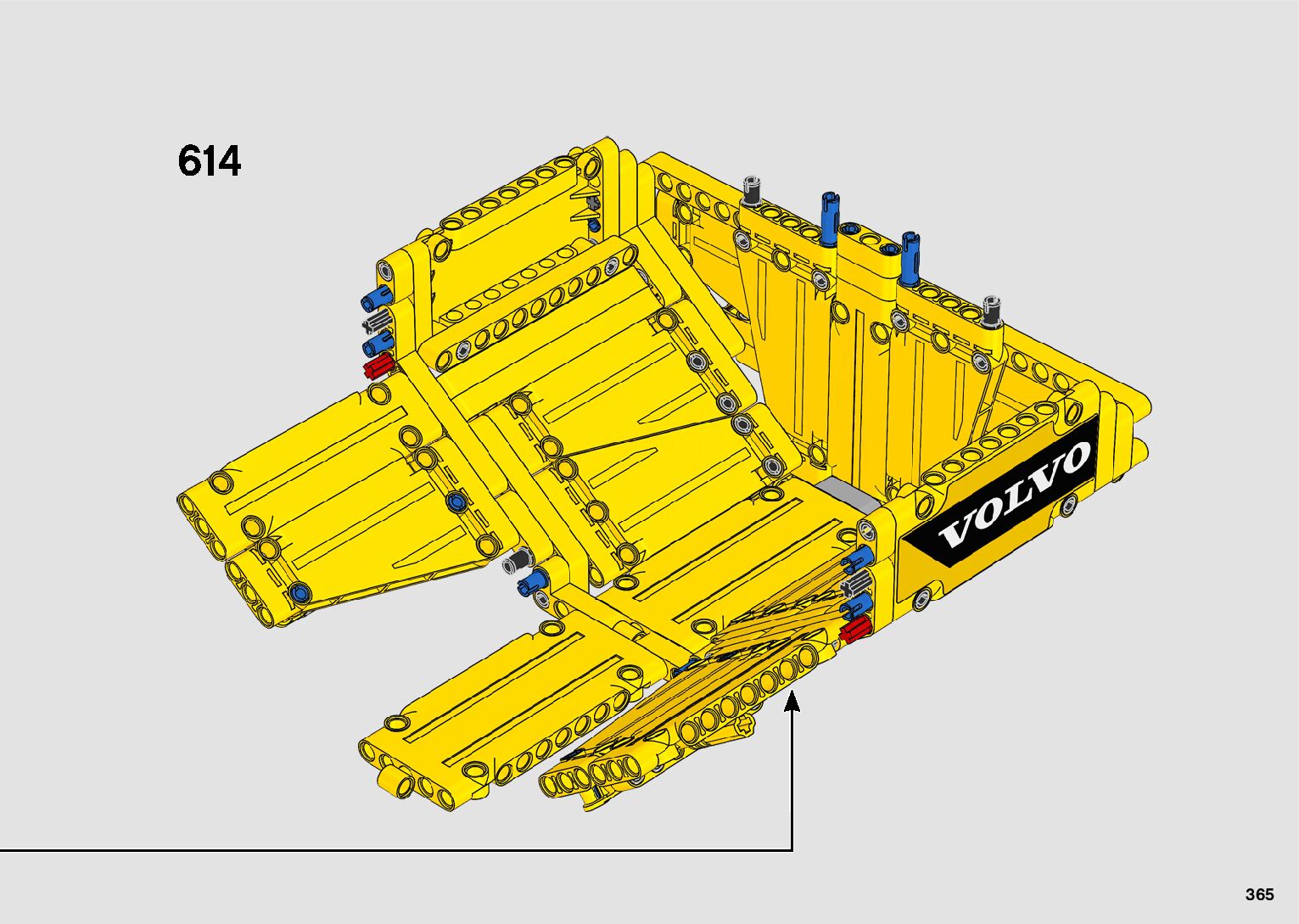 614

VOLVO

365