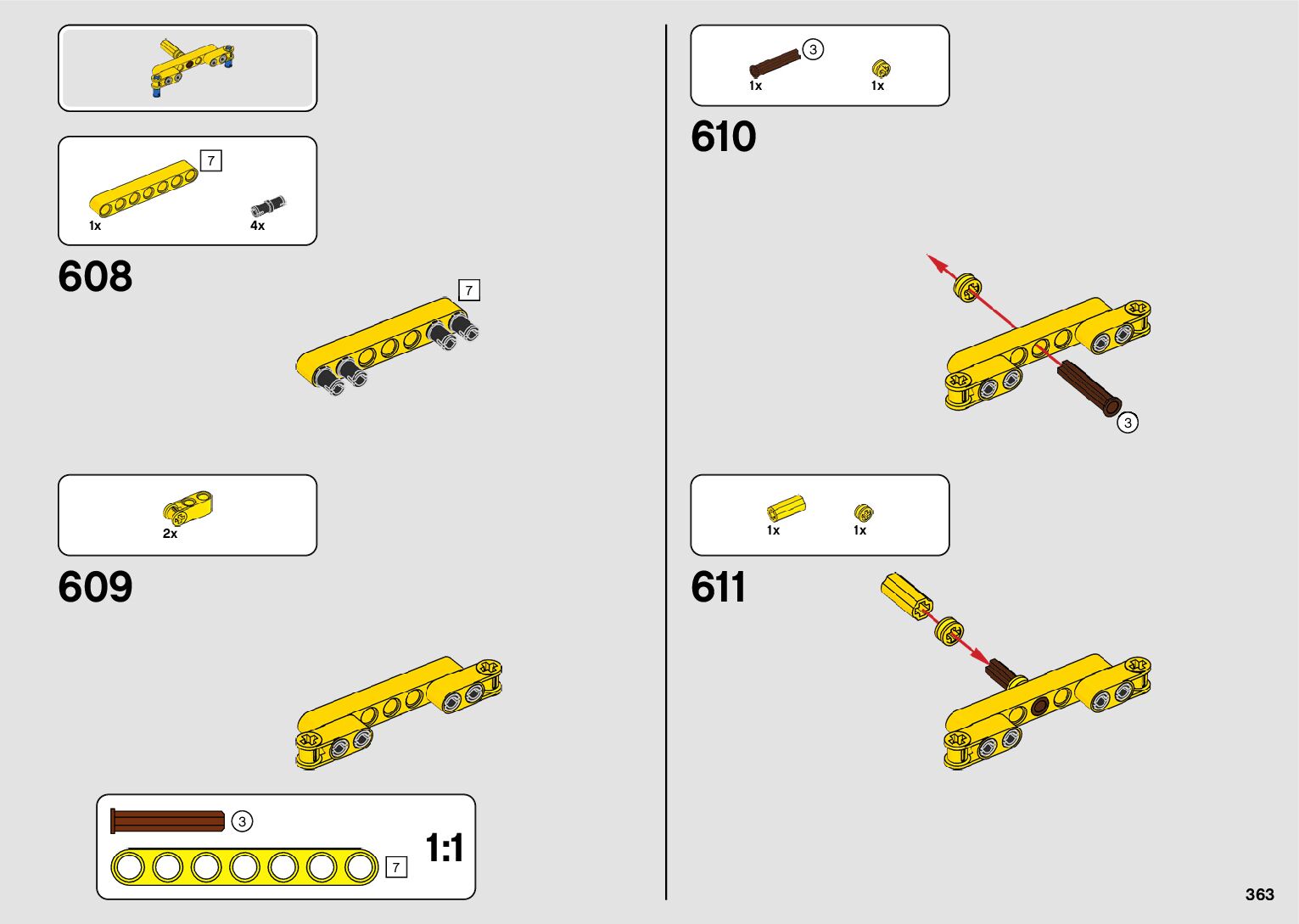 7
1x
4x

608

7

2x

609

3
7
1:1

3
1x
1x

610

3

1x
1x

611

363