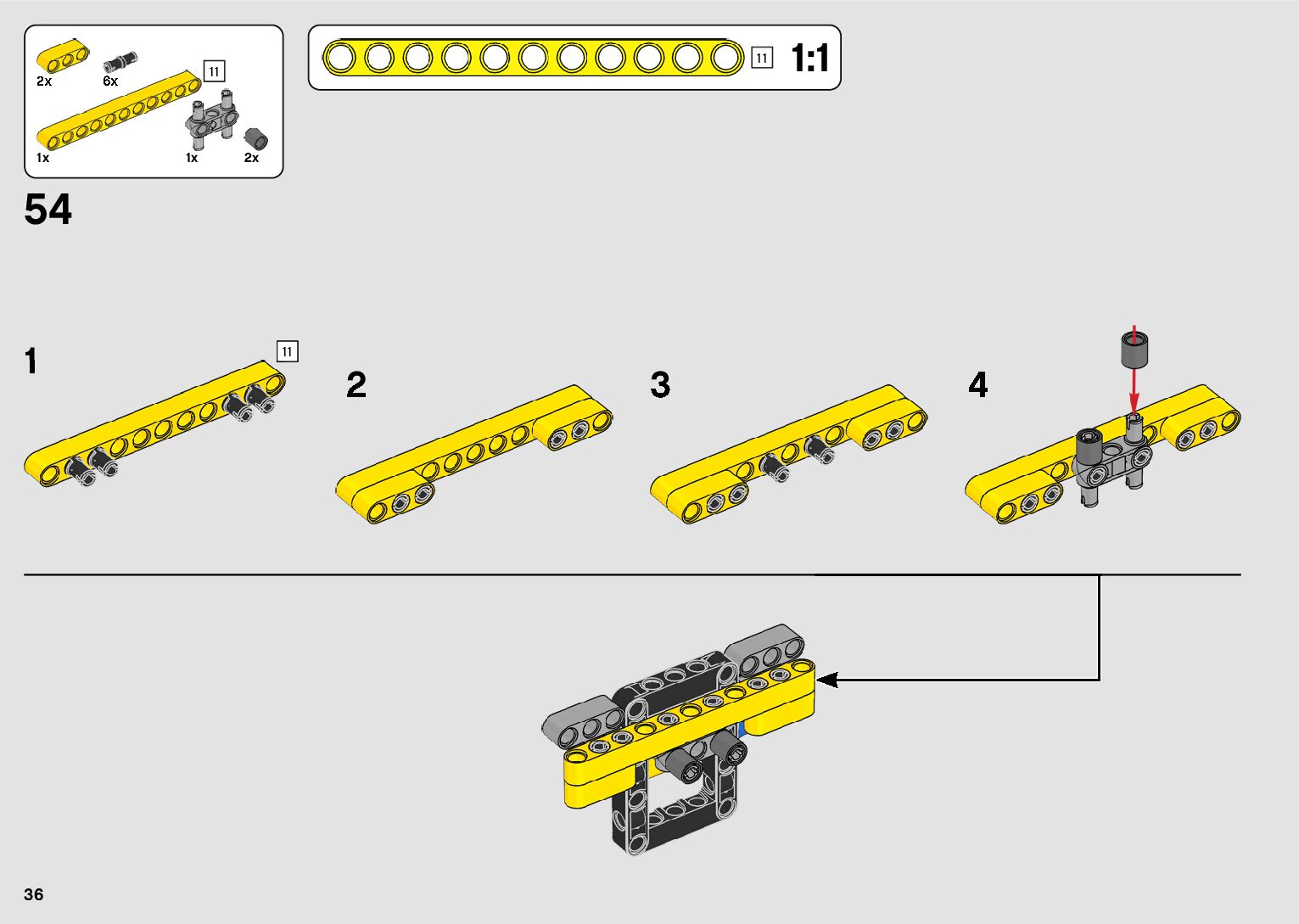 2x
6x
11
1x
1x
2x

11 1:1

54

1
11

2

3

4

36