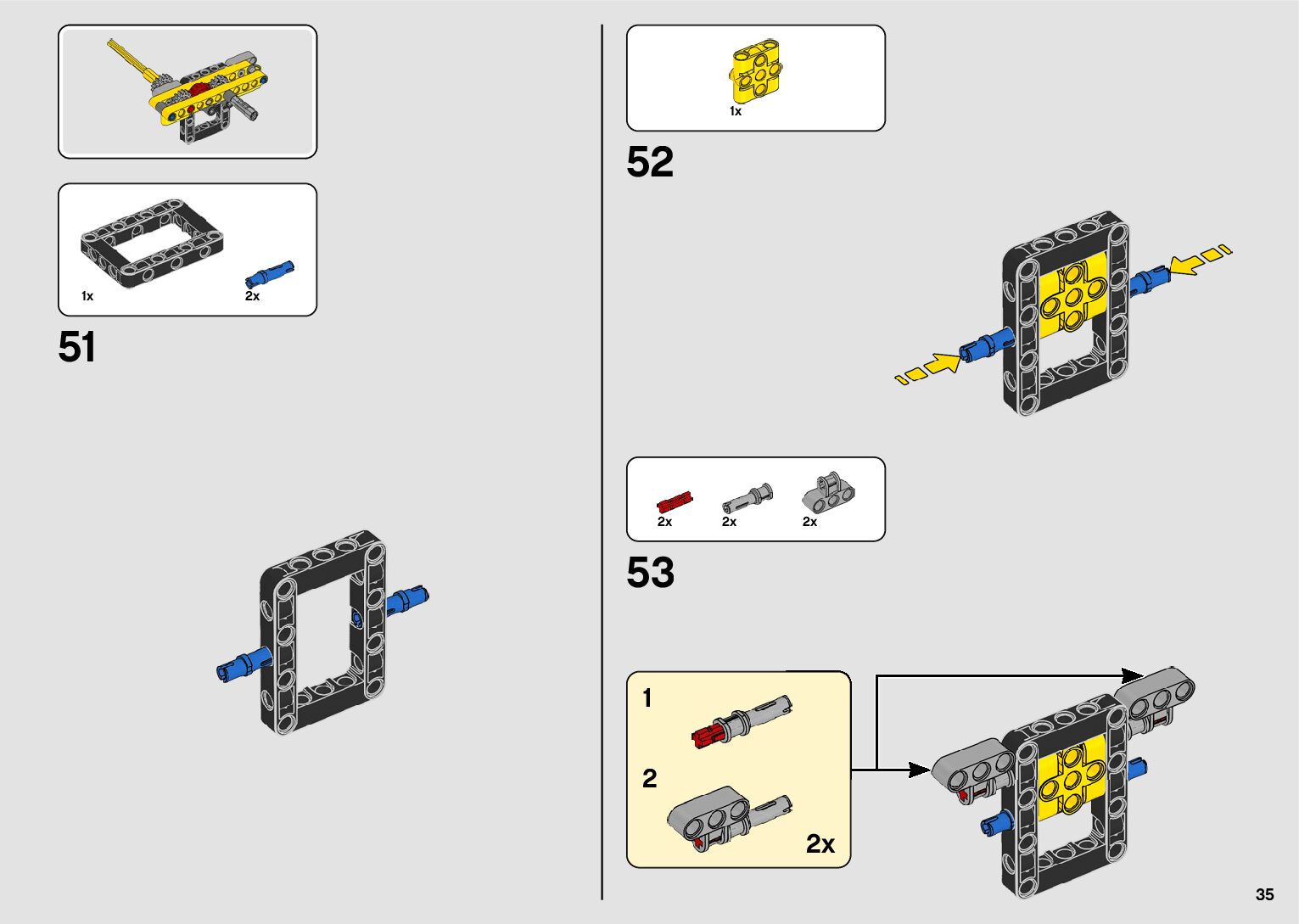 1x

2x

51

1x

52

2x

2x

2x

53

1

2

2x

35