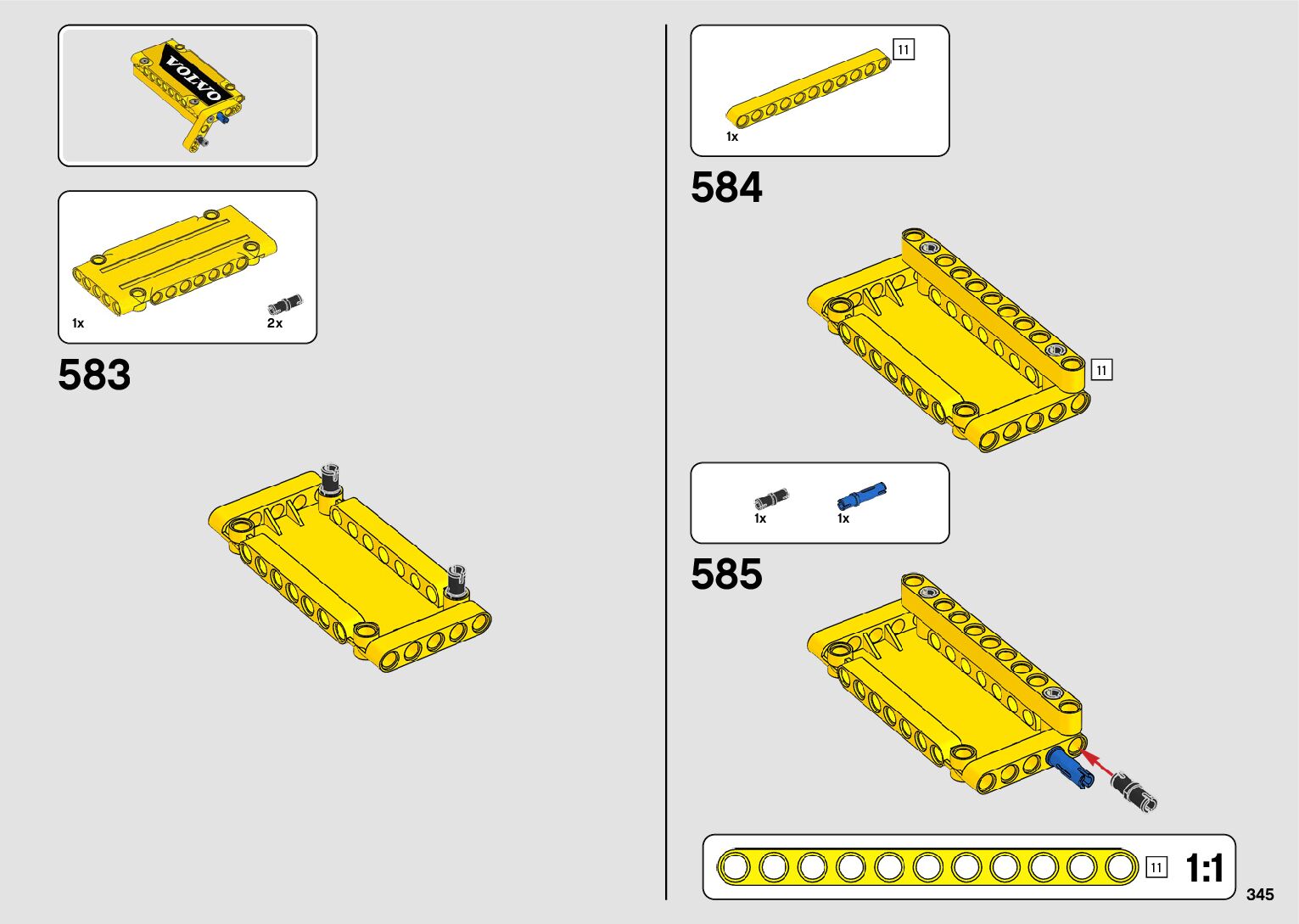 VOLVO

1x

2x

583

11

1x

584

11

1x

1x

585

11

1:1

345