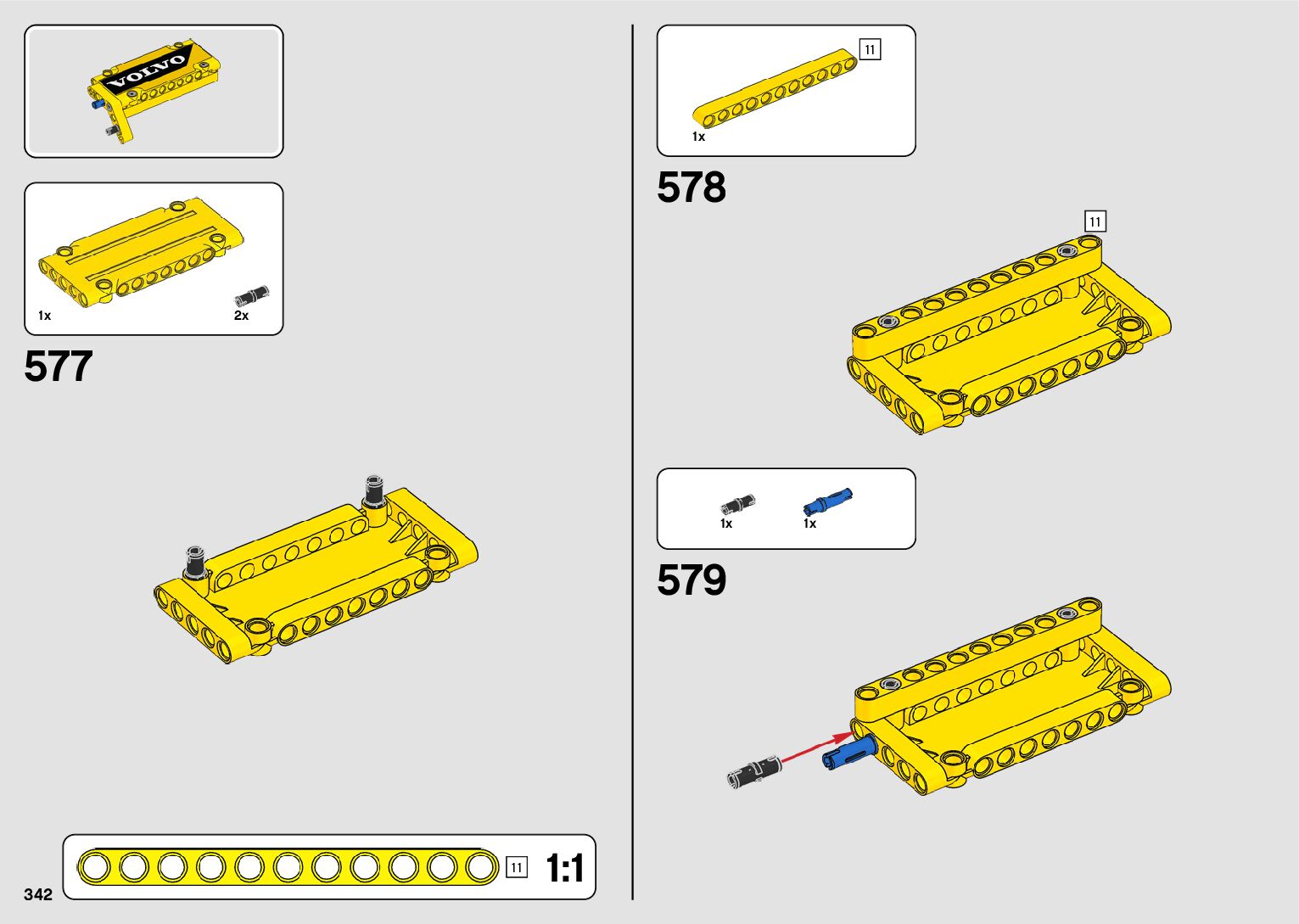 VOLVO

1x

2x

577

11

1:1

342

11

1x

578

11

1x

1x

579