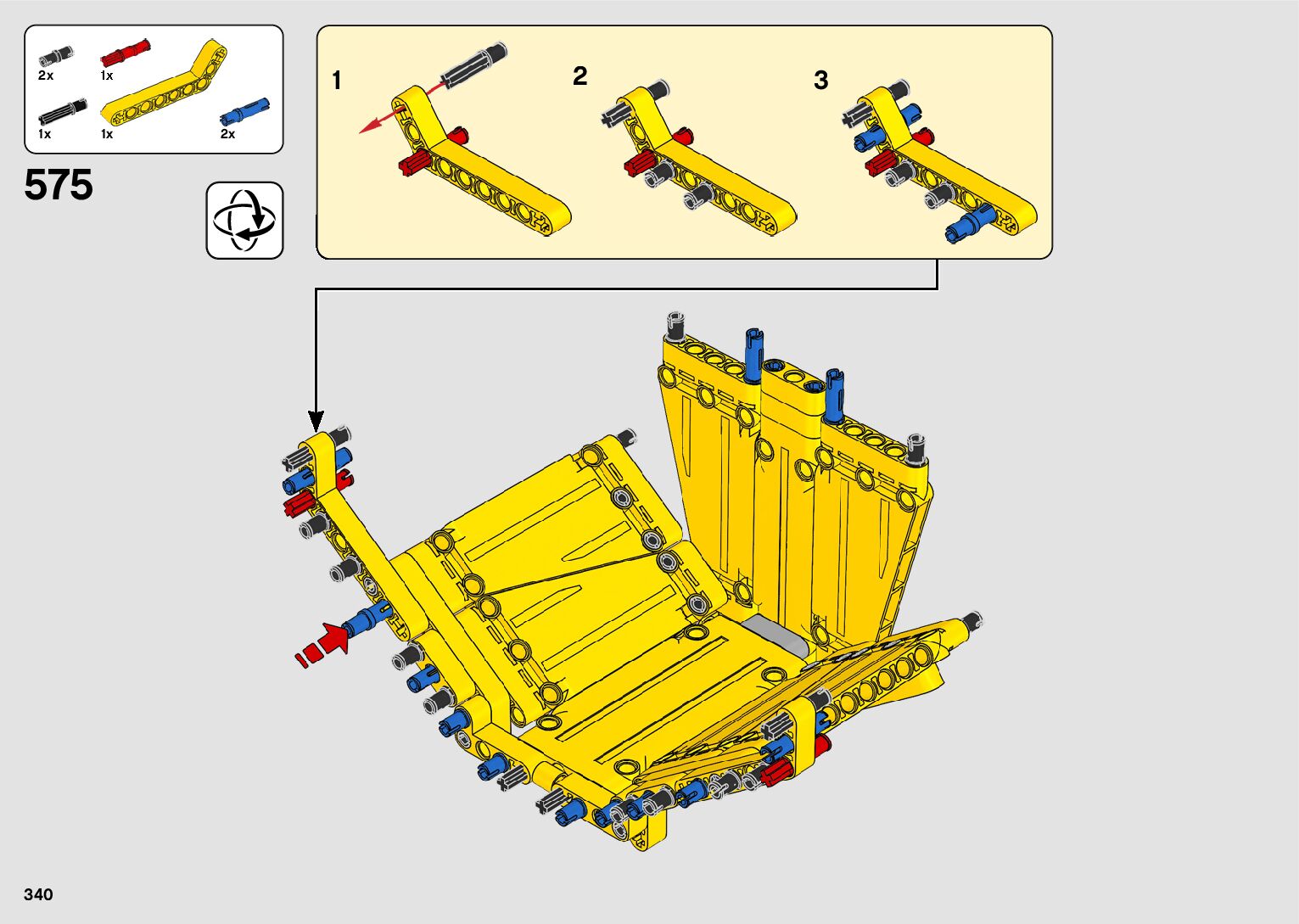 2x
1x
1x
1x
2x

575

1
2
3

340