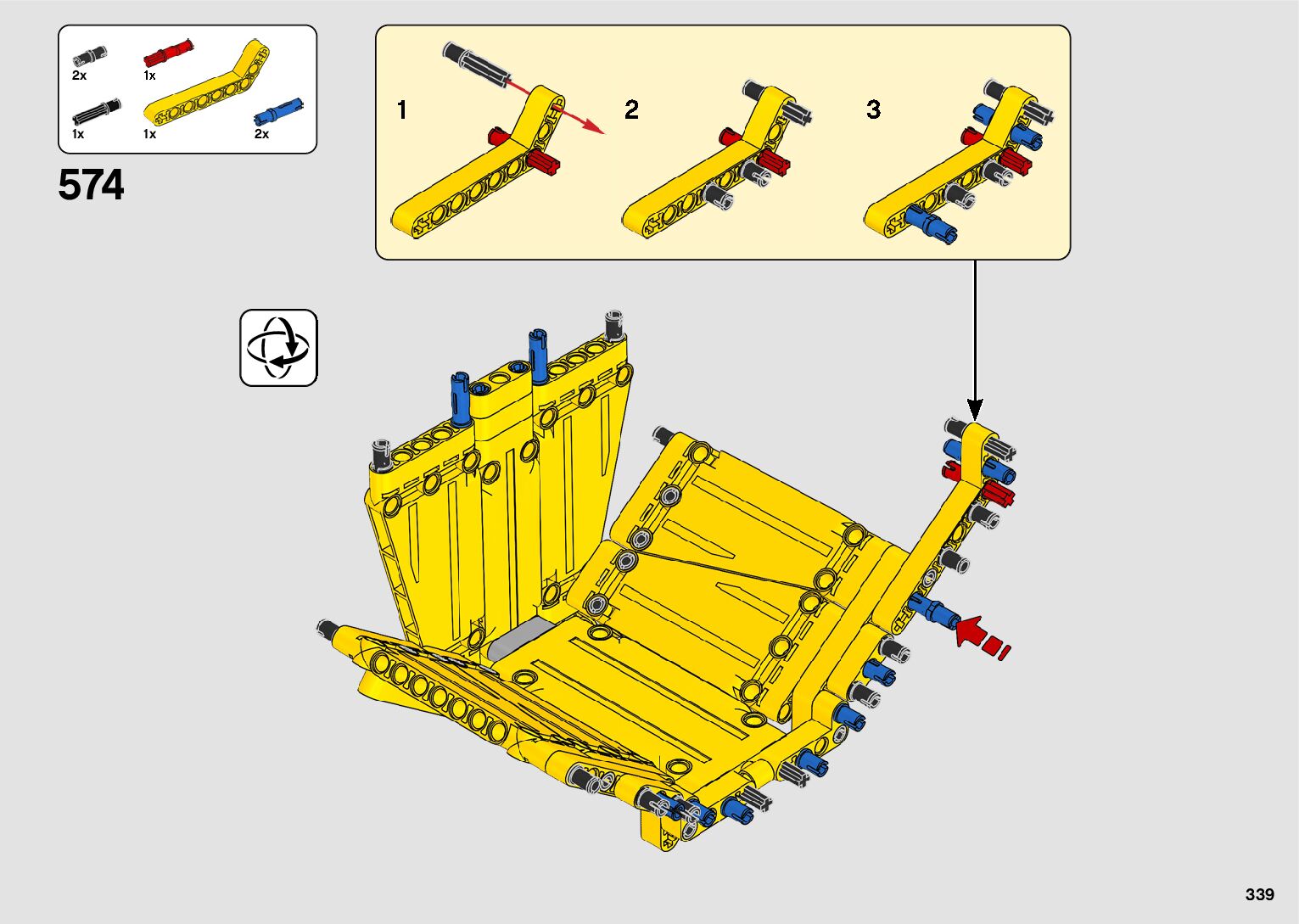 2x
1x
1x
1x
2x
574
1
2
3
339