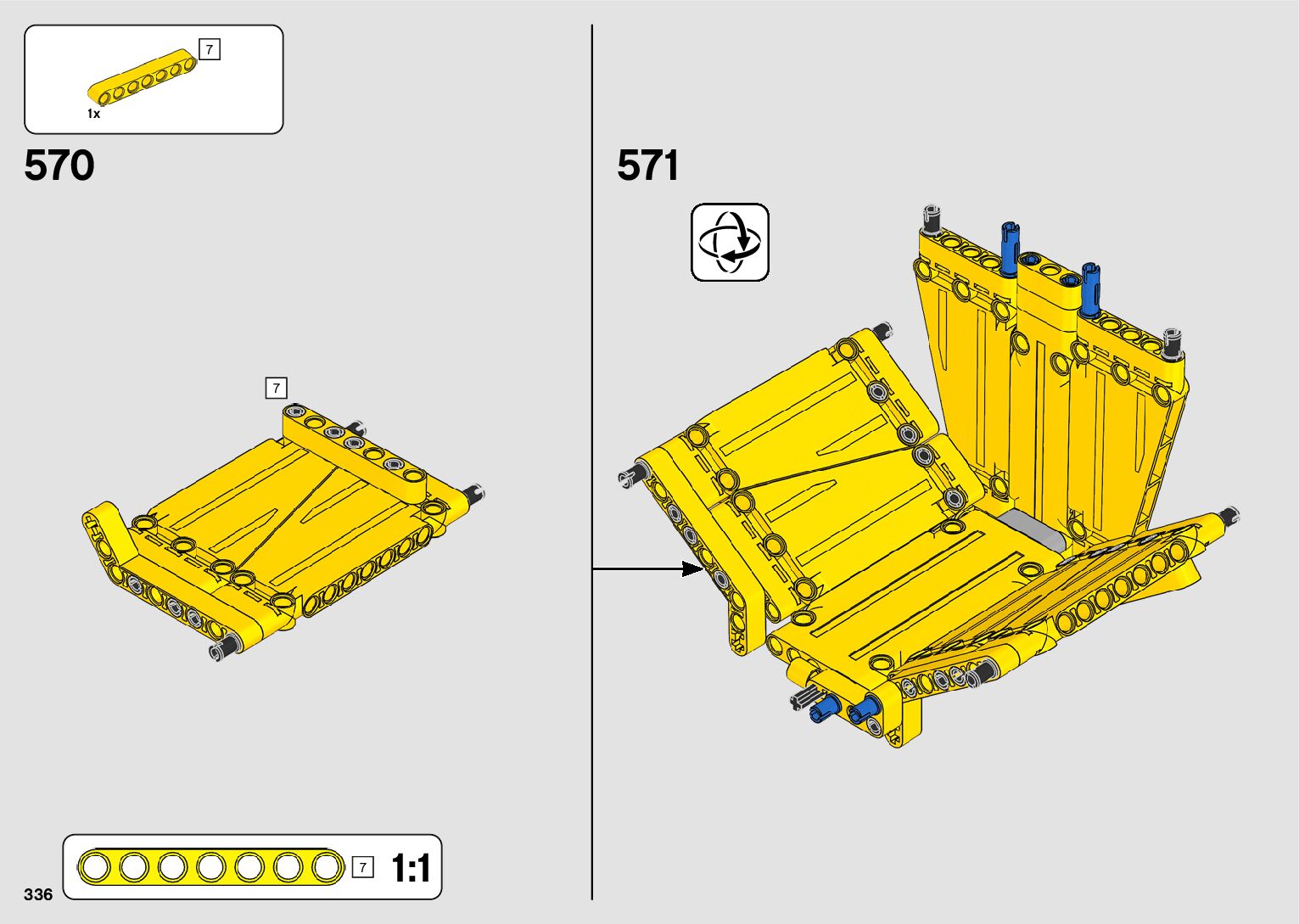 7
1x

570

7

7 1:1

336

571