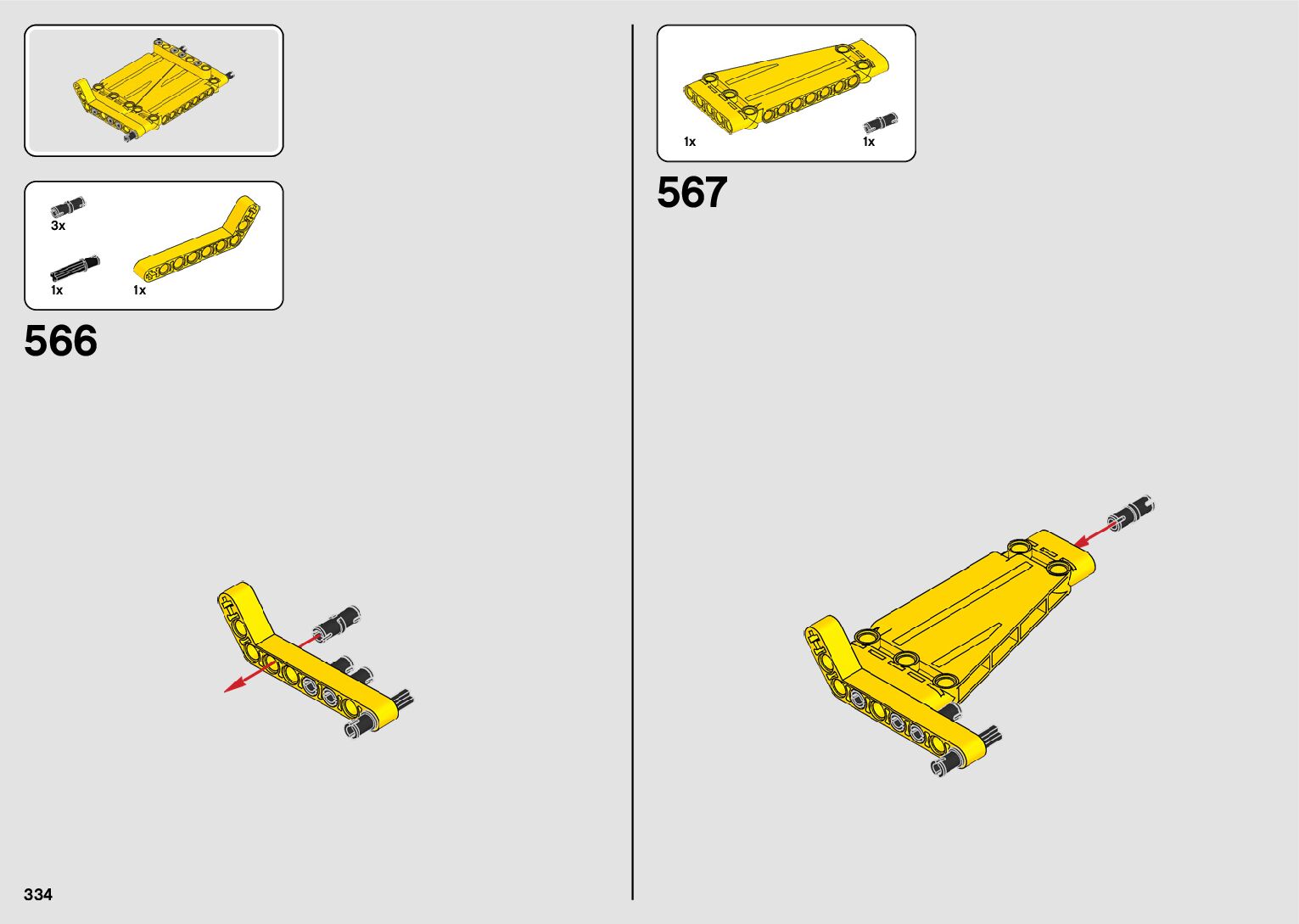 3x

1x

1x

566

1x

1x

567

334