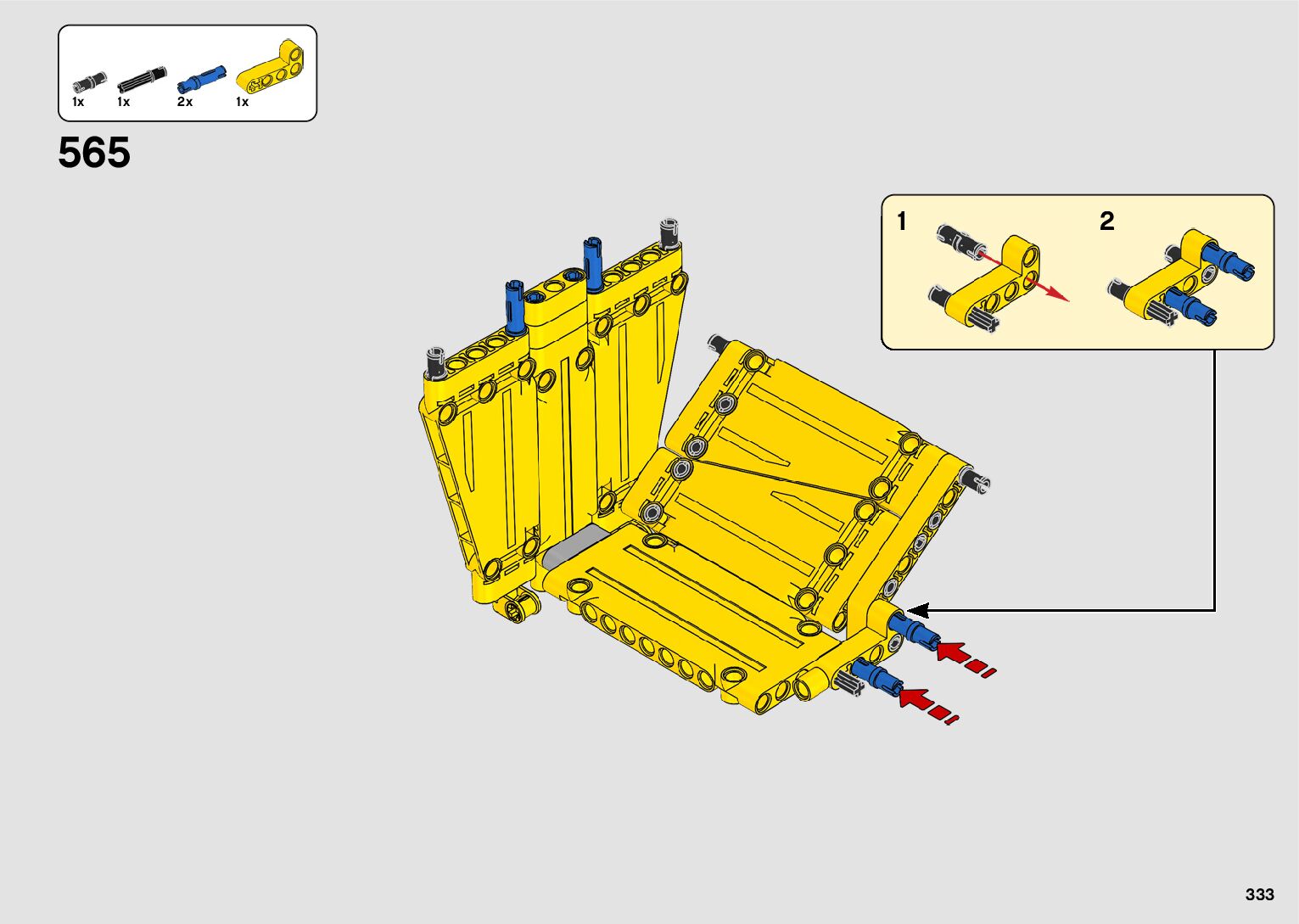 1x 1x 2x 1x

565

1

2

333