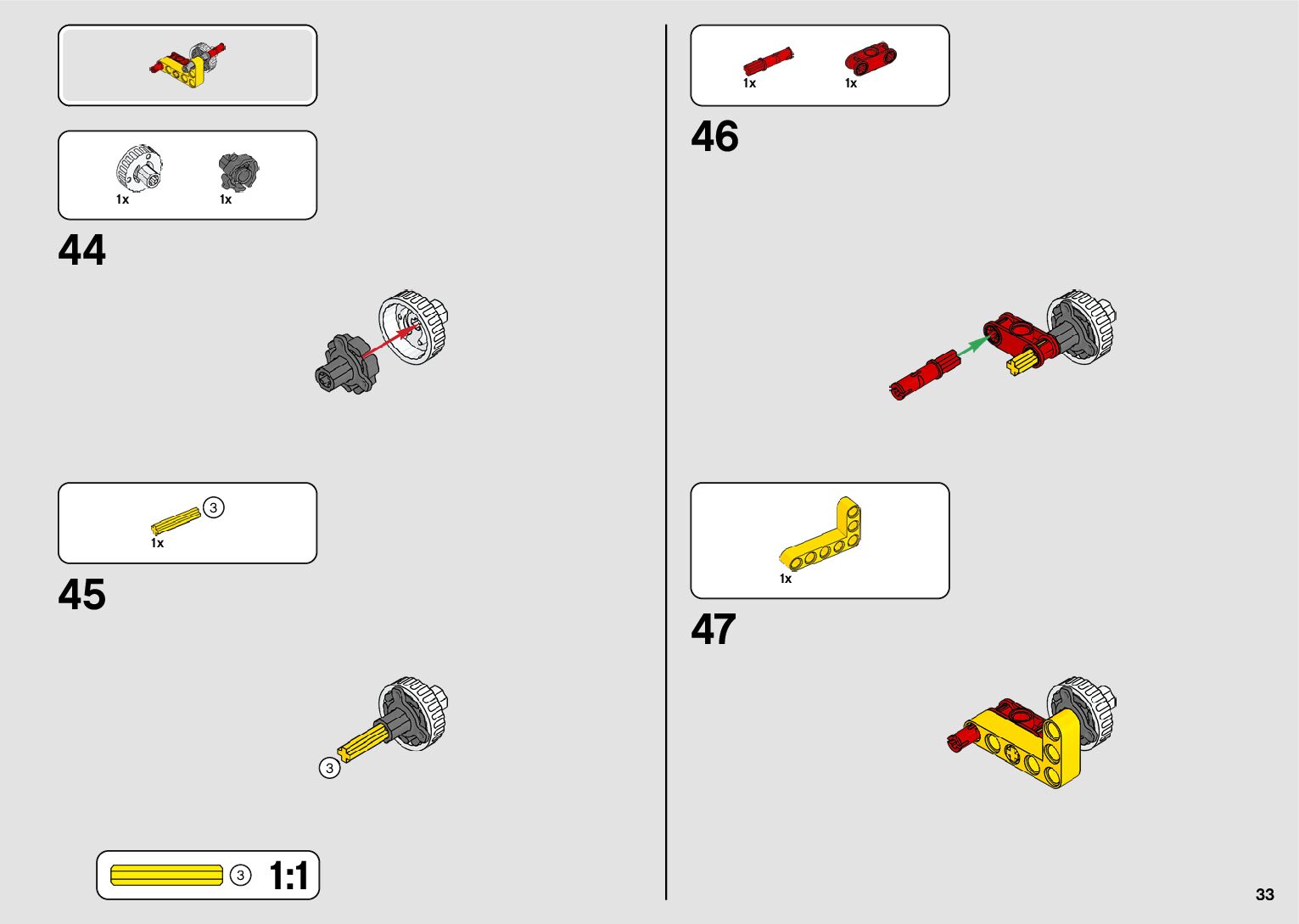 1x 1x

44

3
1x

45

3

3 1:1

1x 1x

46

1x

47

33