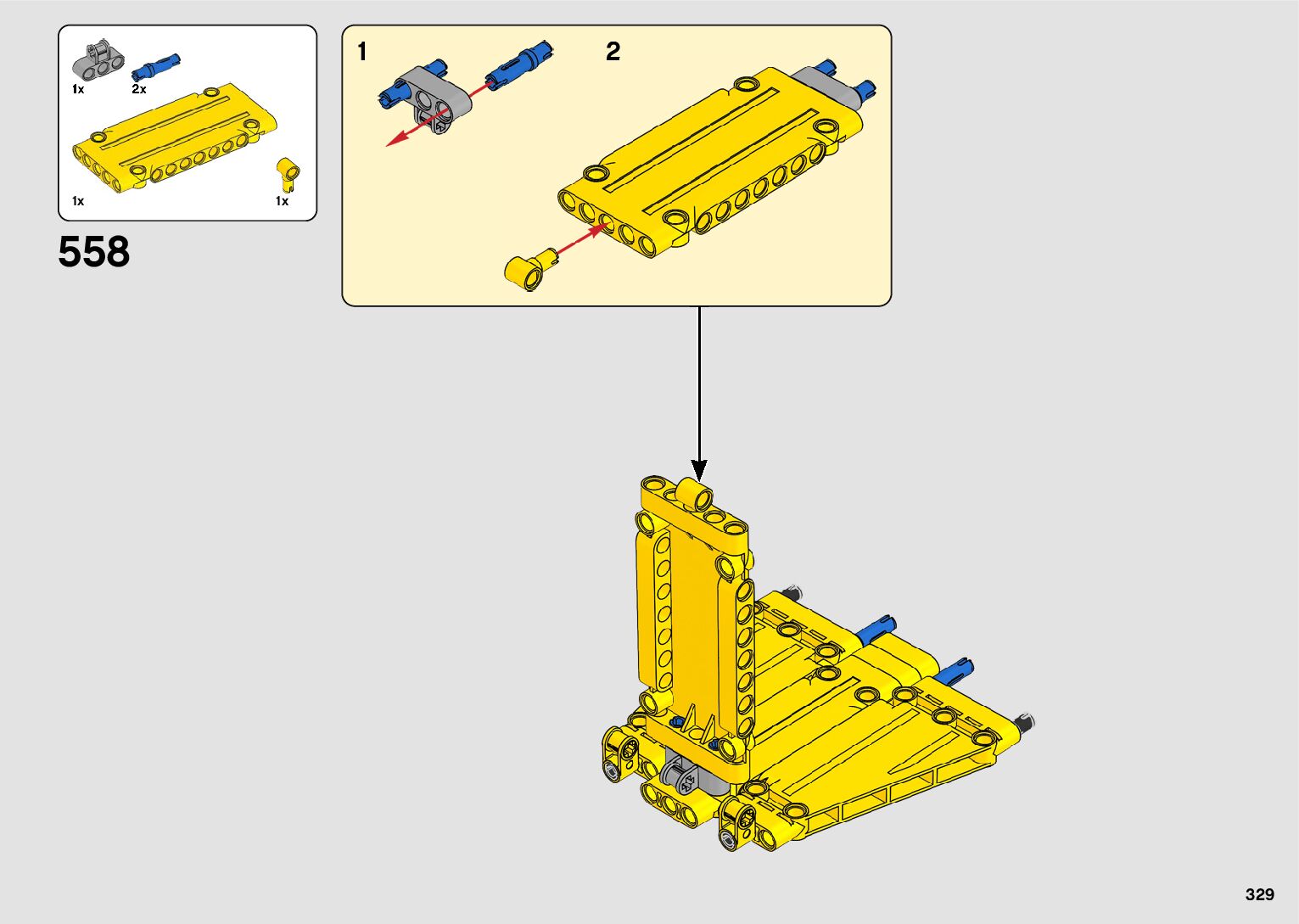 1x 2x

1x 1x

558

1

2

329