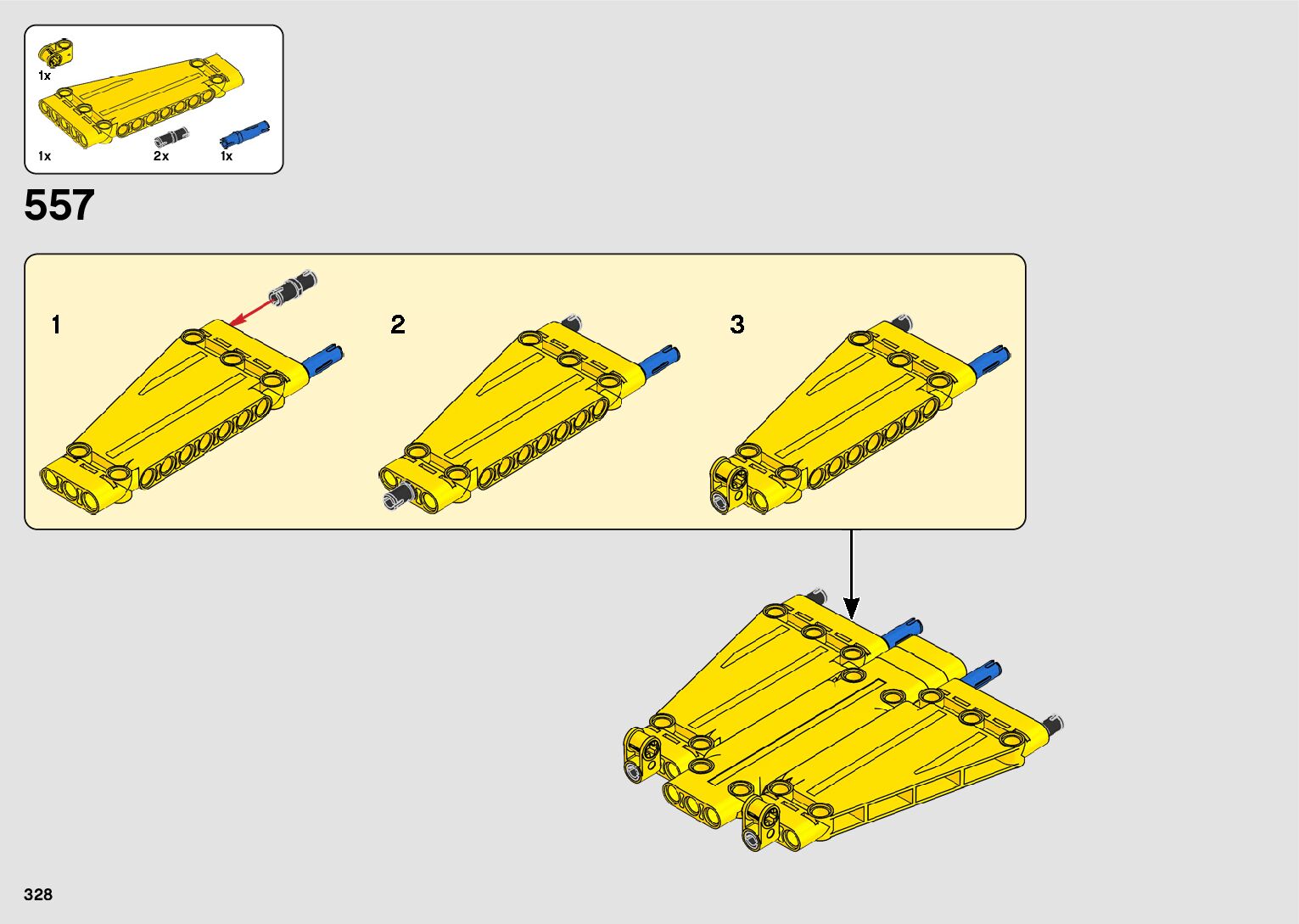 1x
1x
2x
1x

557

1

2

3

328