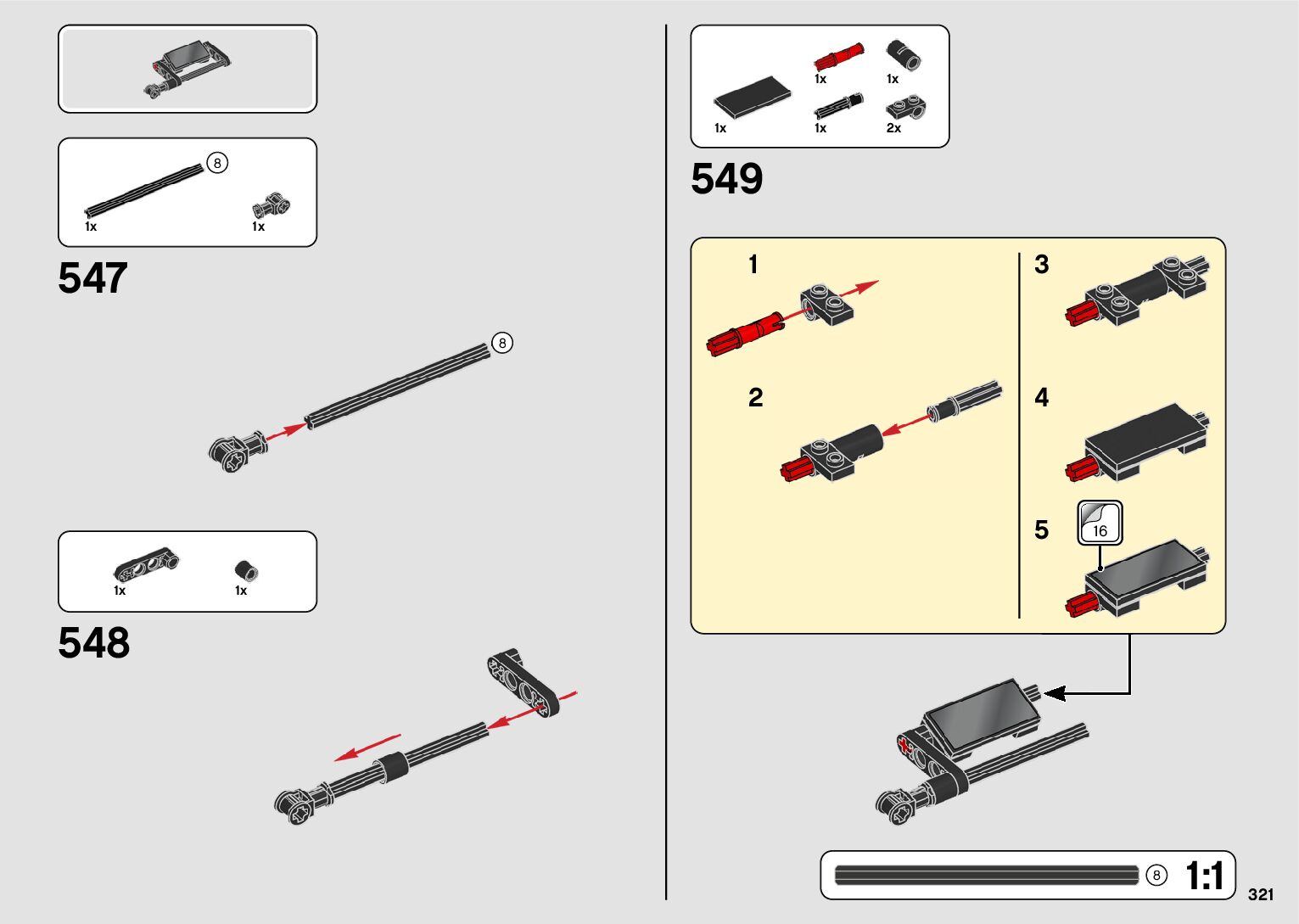 8

1x

1x

547

8

1x

1x

548

1x

1x

1x

1x

2x

549

1

2

3

4

5

16

8

1:1

321