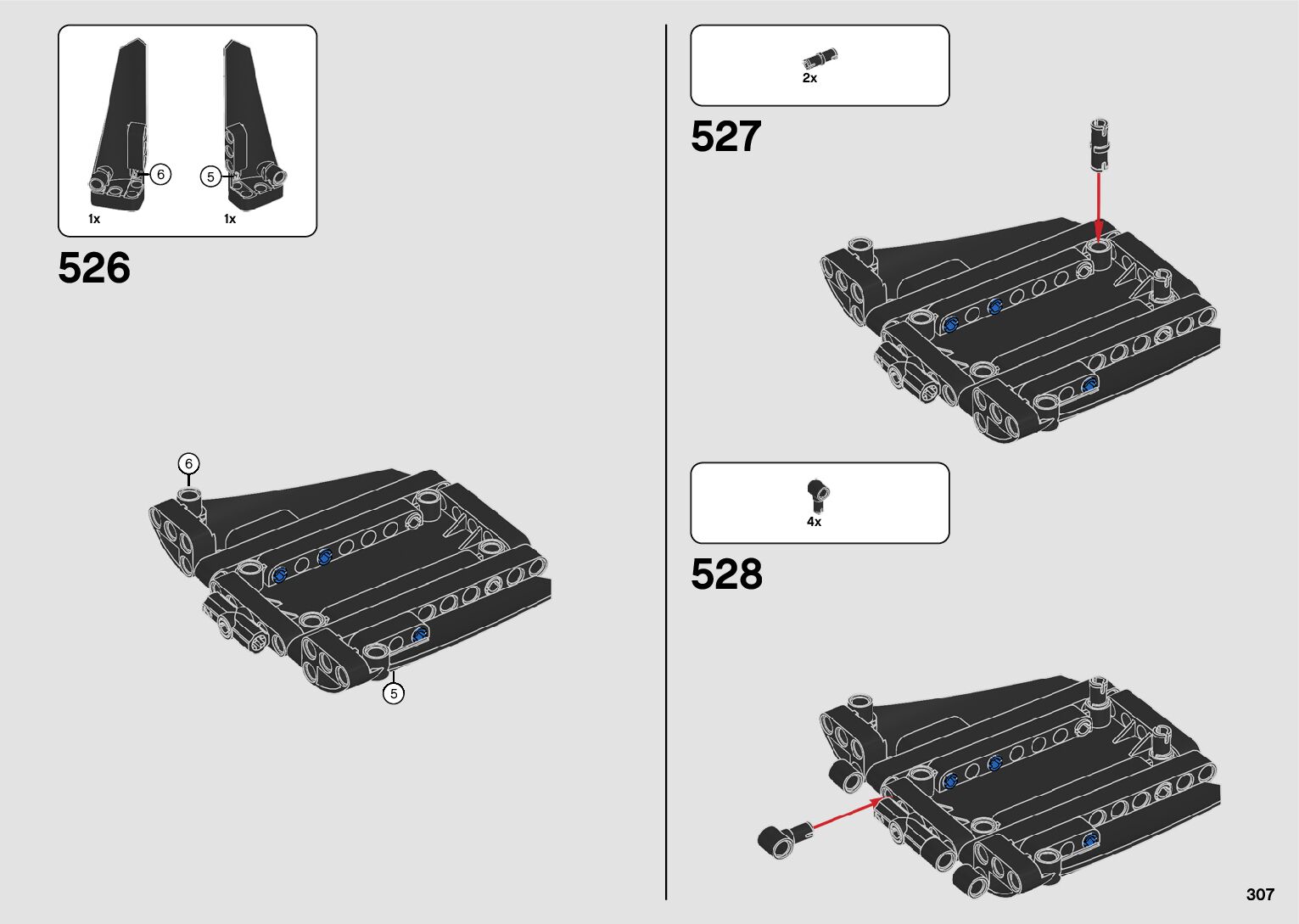 6

5

1x

1x

526

6

5

2x

527

4x

528

307