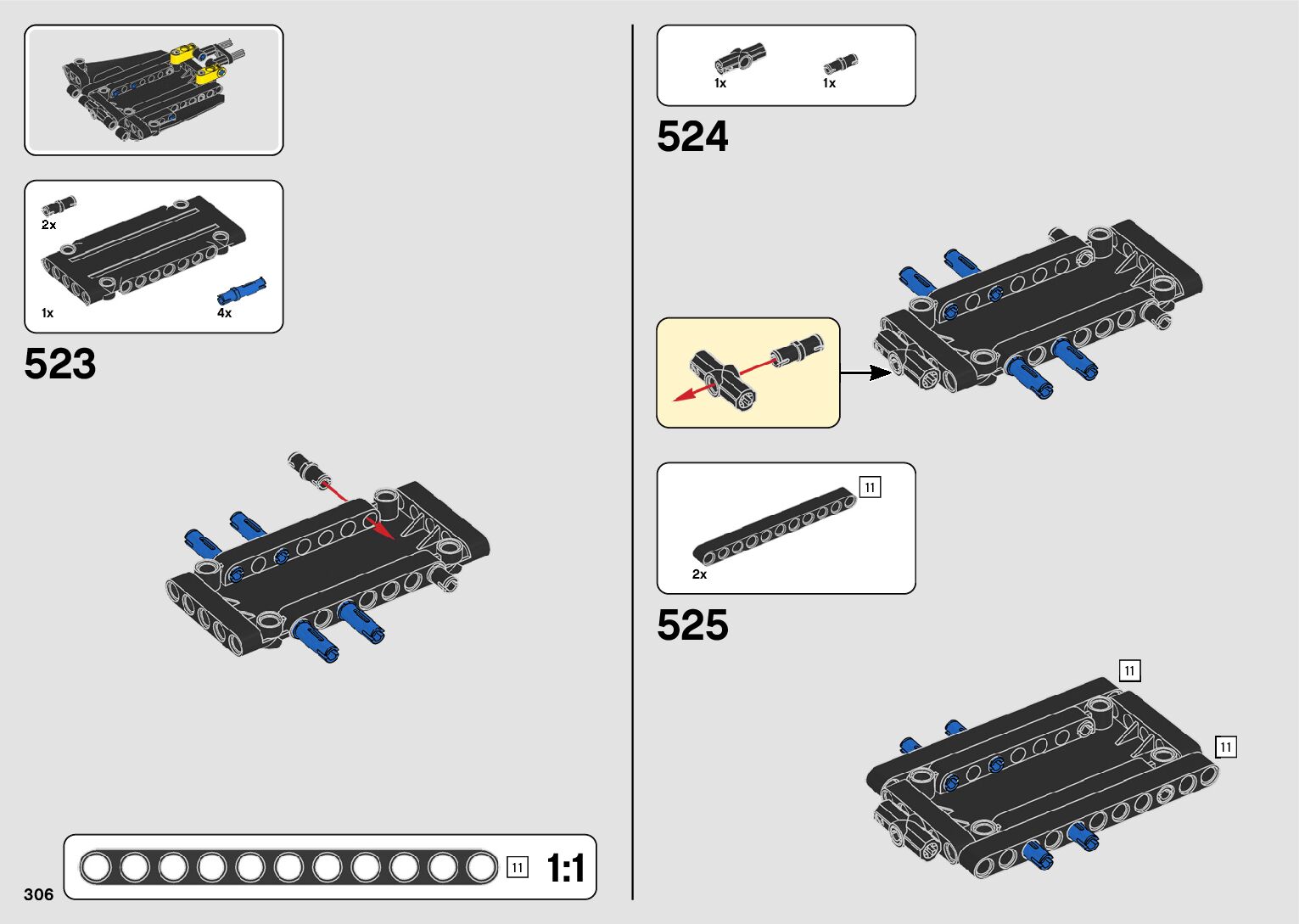 2x

1x

4x

523

11

1:1

306

1x

1x

524

11

2x

525

11

11