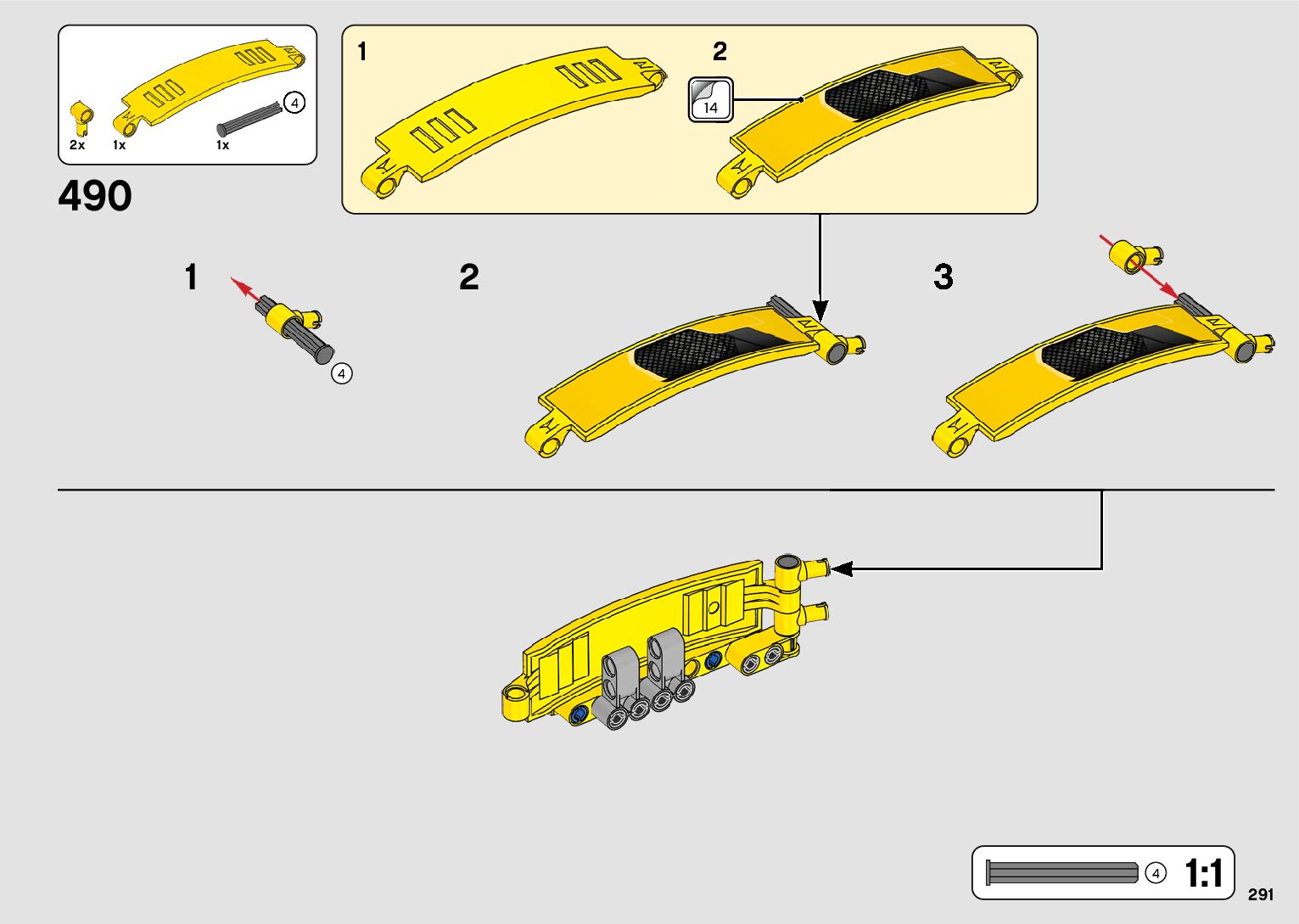 4

2x 1x 1x

490

1

2

14

1

4

2

3

4

1:1

291