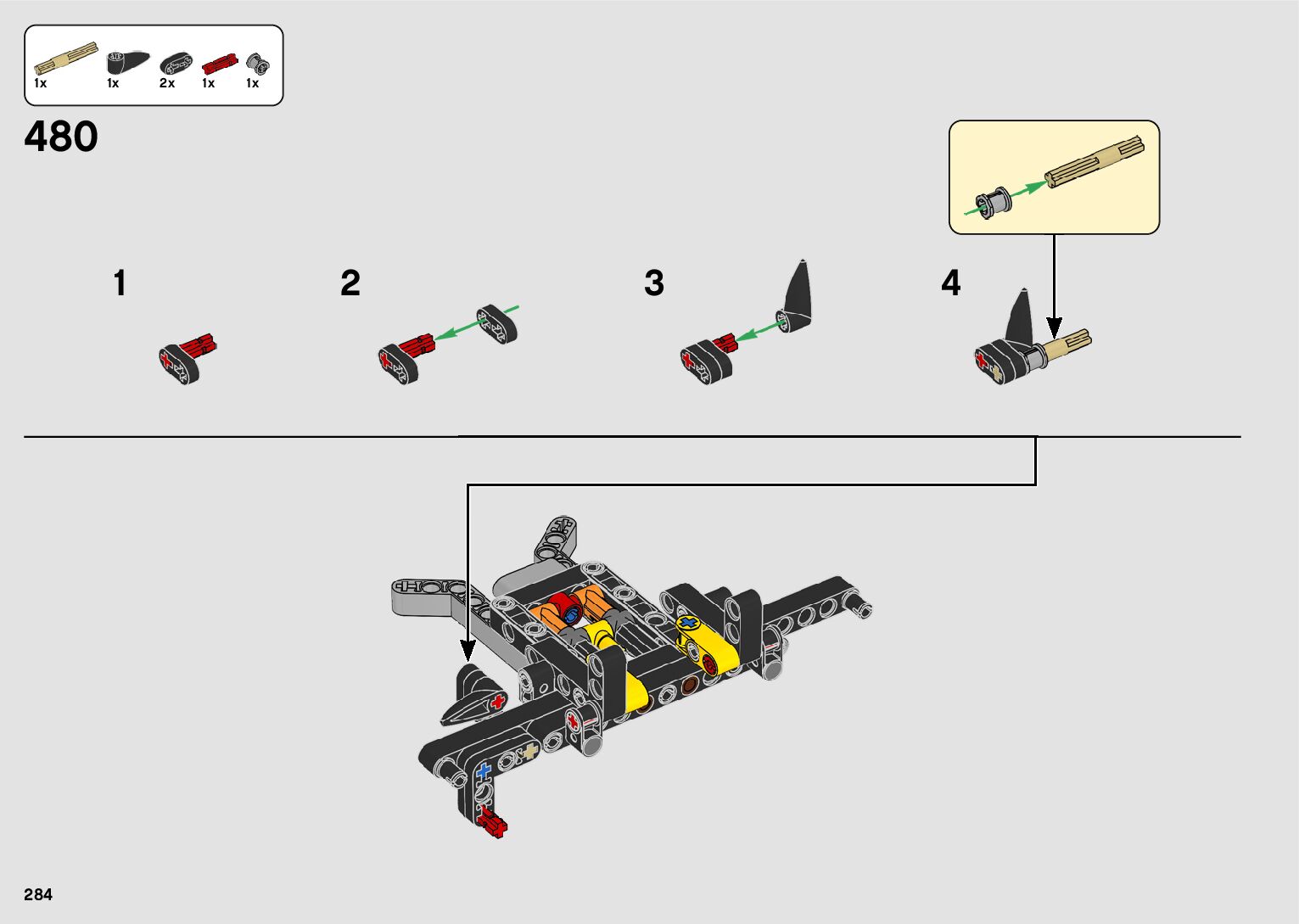 1x 1x 2x 1x 1x

480

1

2

3

4

284