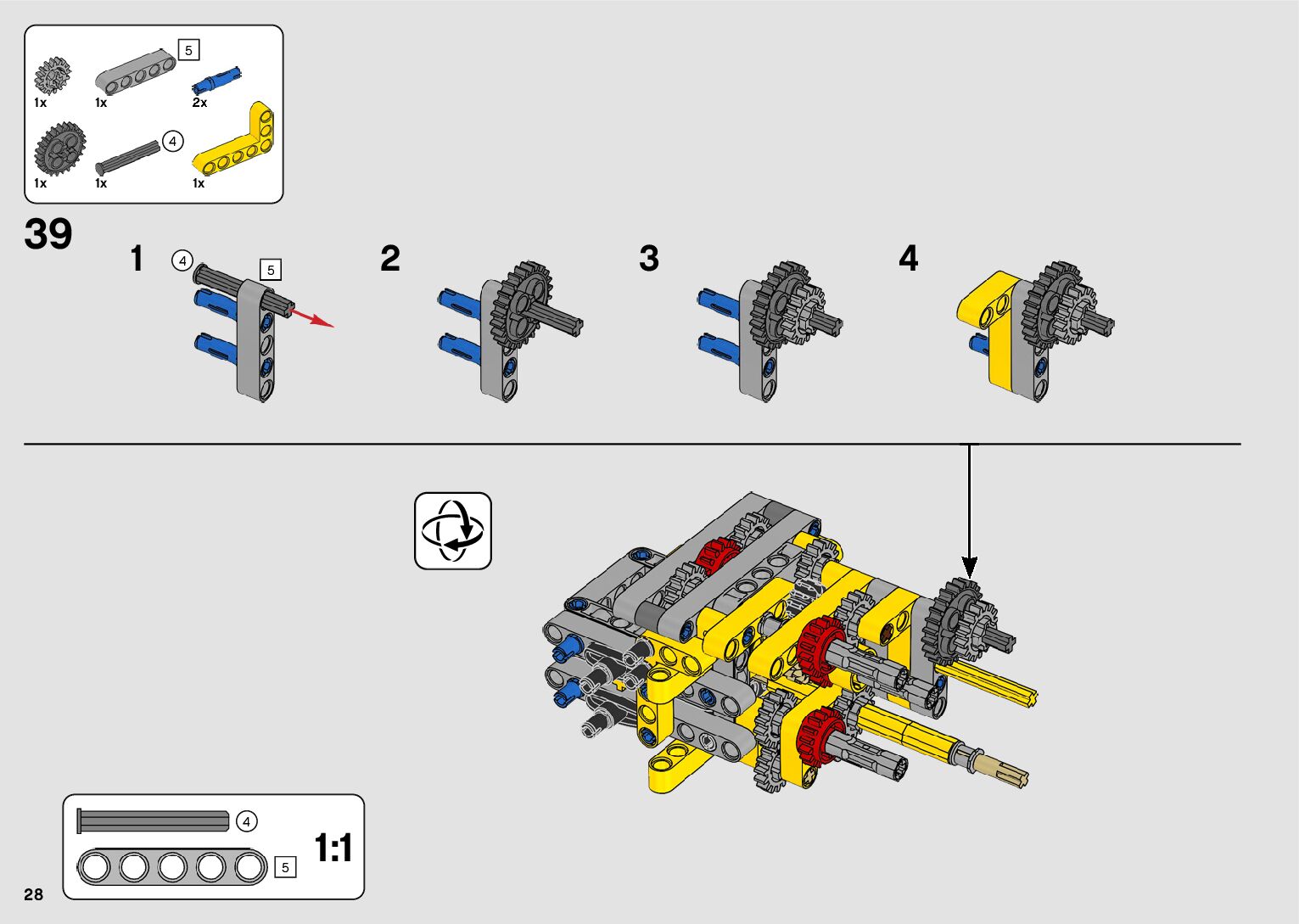 5

1x 1x 2x

4

1x 1x 1x

39

1

4

5

2

3

4

4

5

1:1

28