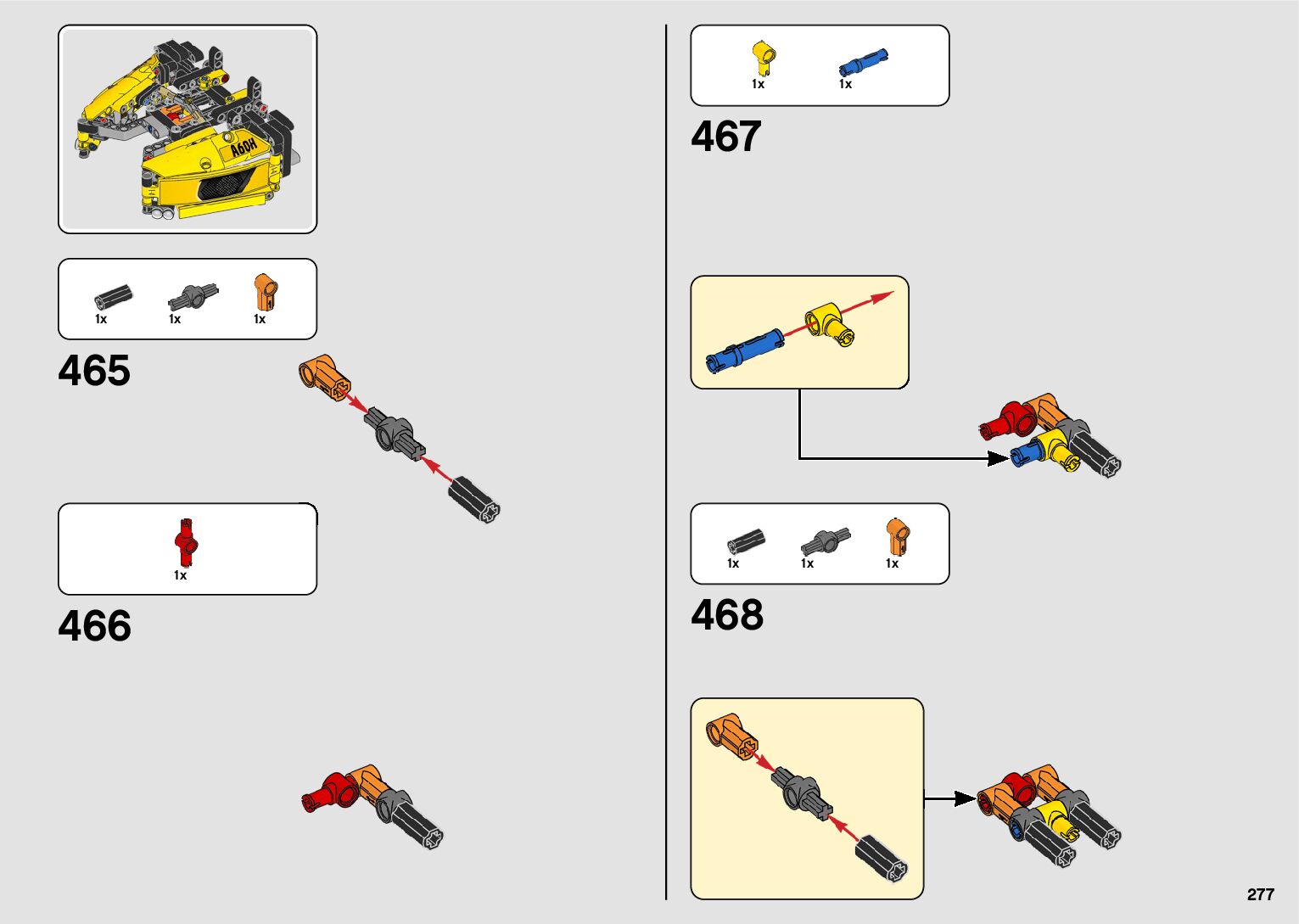 A60H

1x 1x 1x

465

1x

466

1x 1x

467

1x 1x 1x

468

277