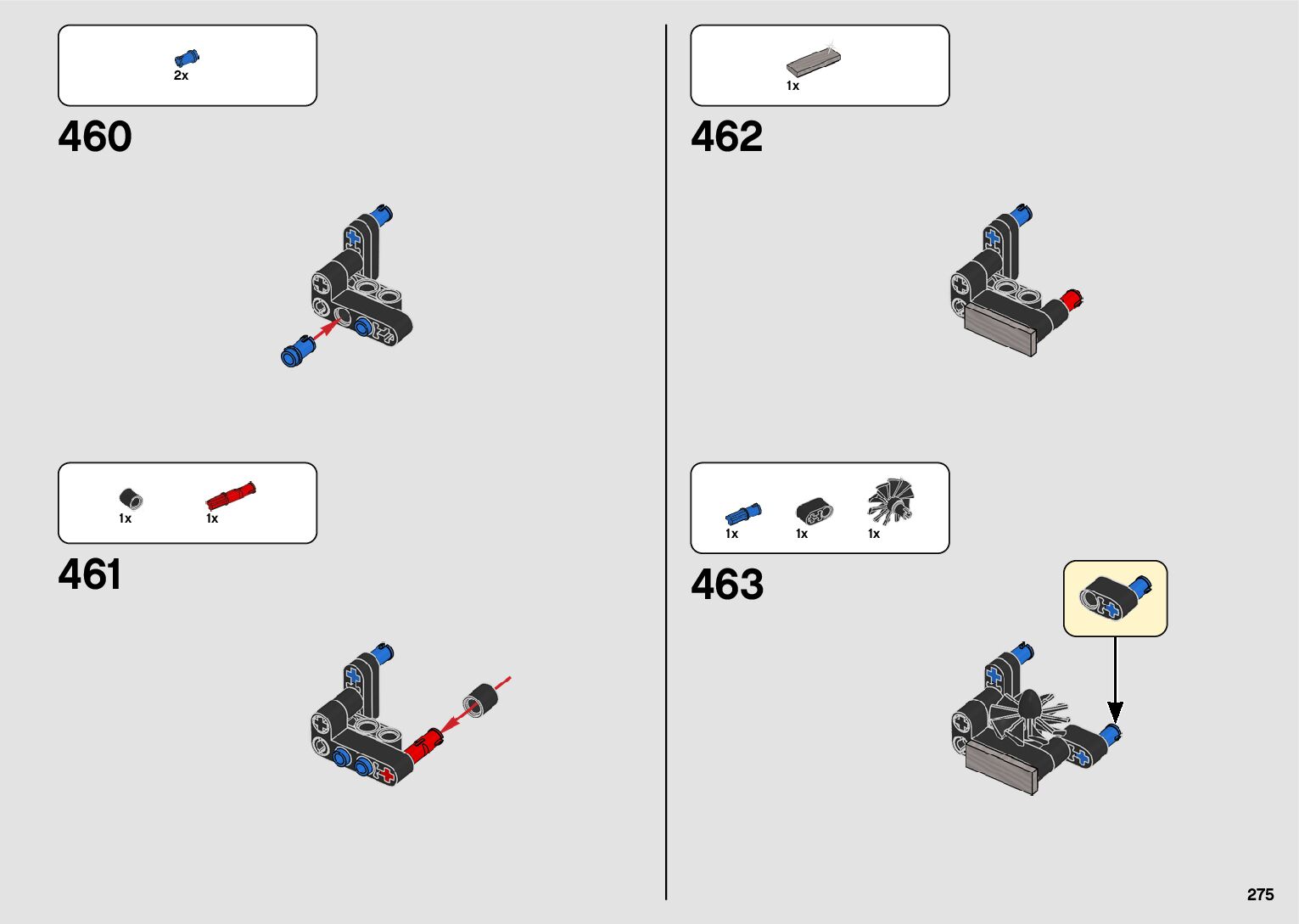 2x

460

1x

1x

461

1x

462

1x

1x

1x

463

275