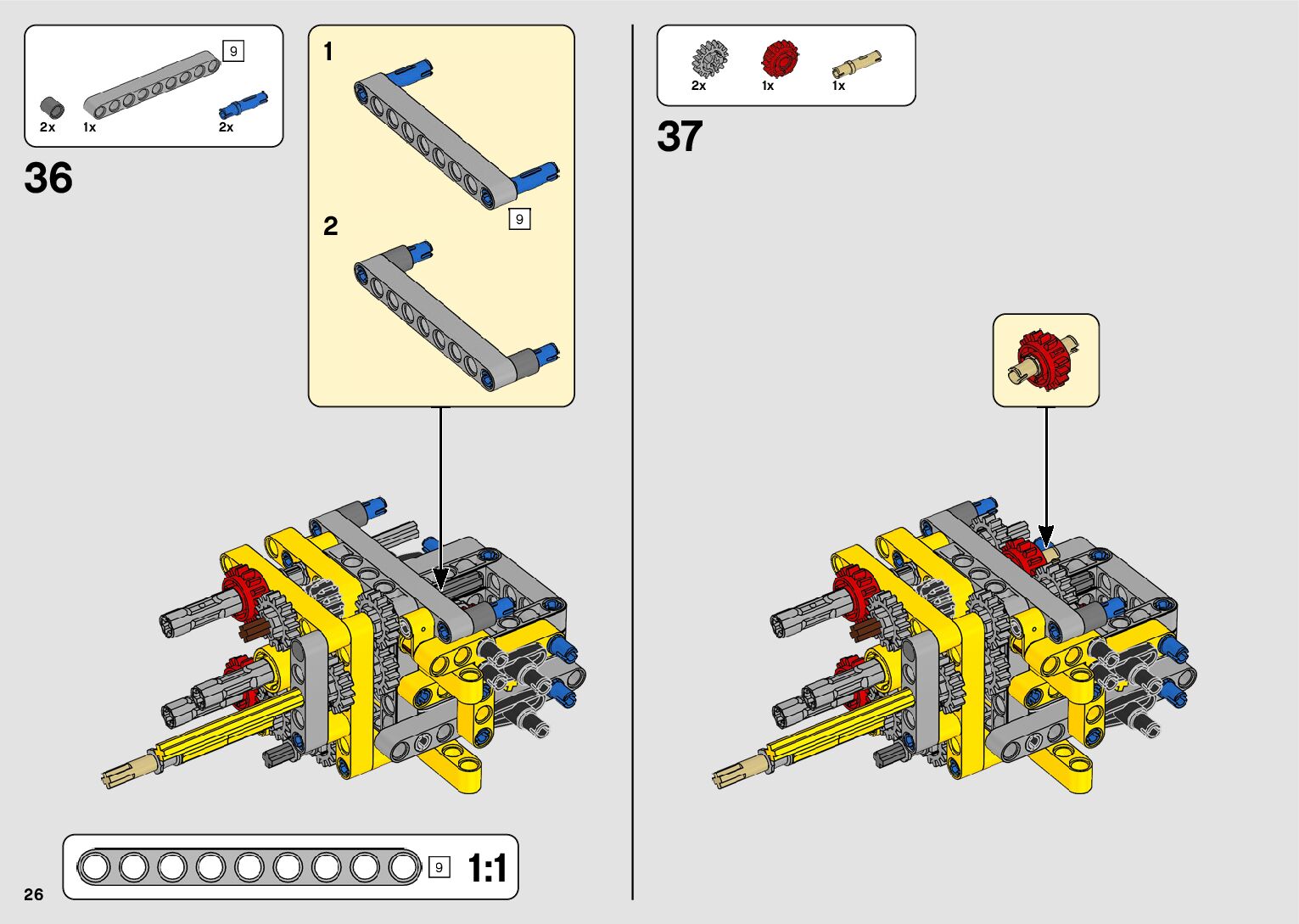 9

2x 1x 2x

36

1

9

2

9 1:1

26

2x 1x 1x

37