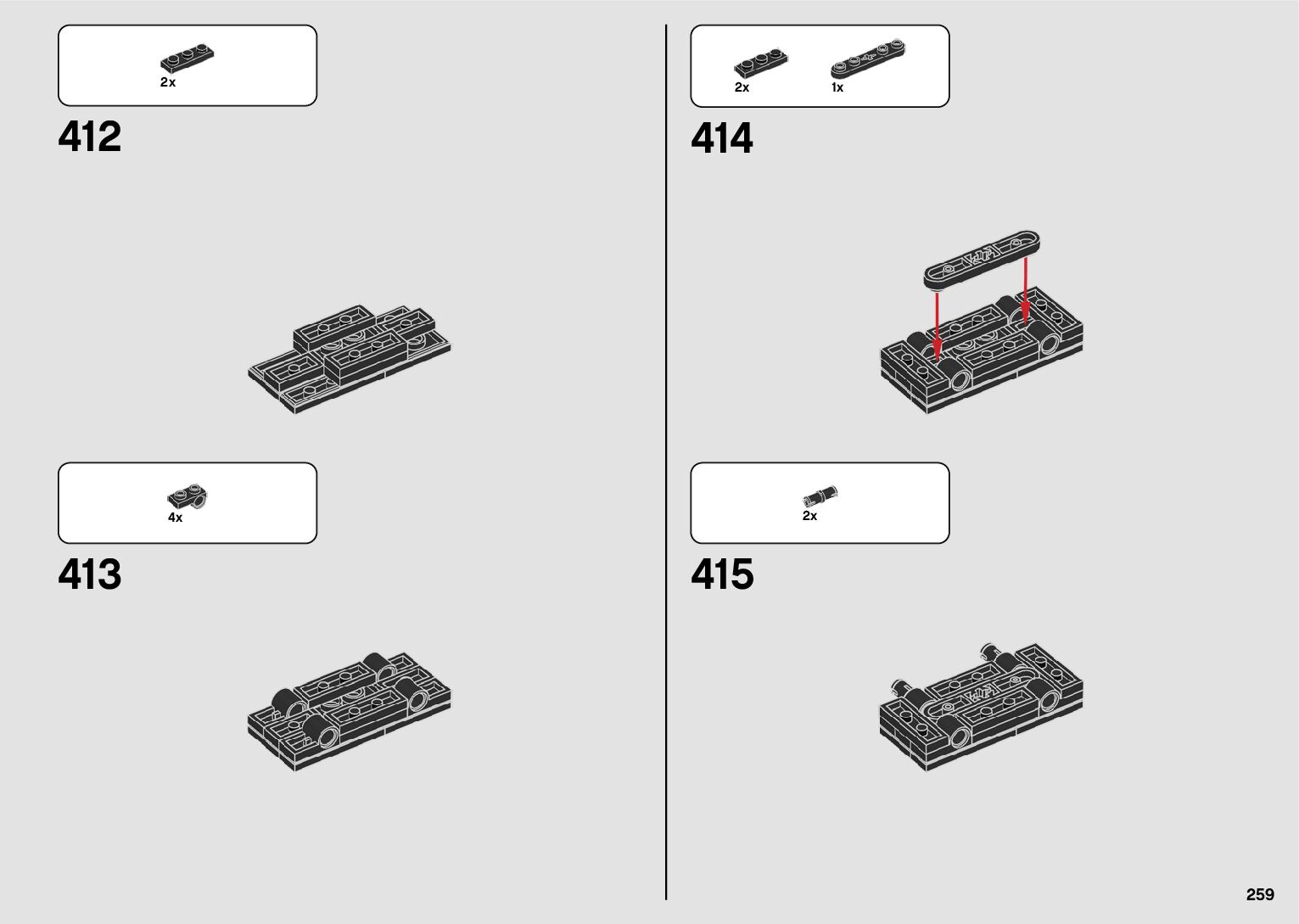 2x

412

4x

413

2x 1x

414

2x

415

259