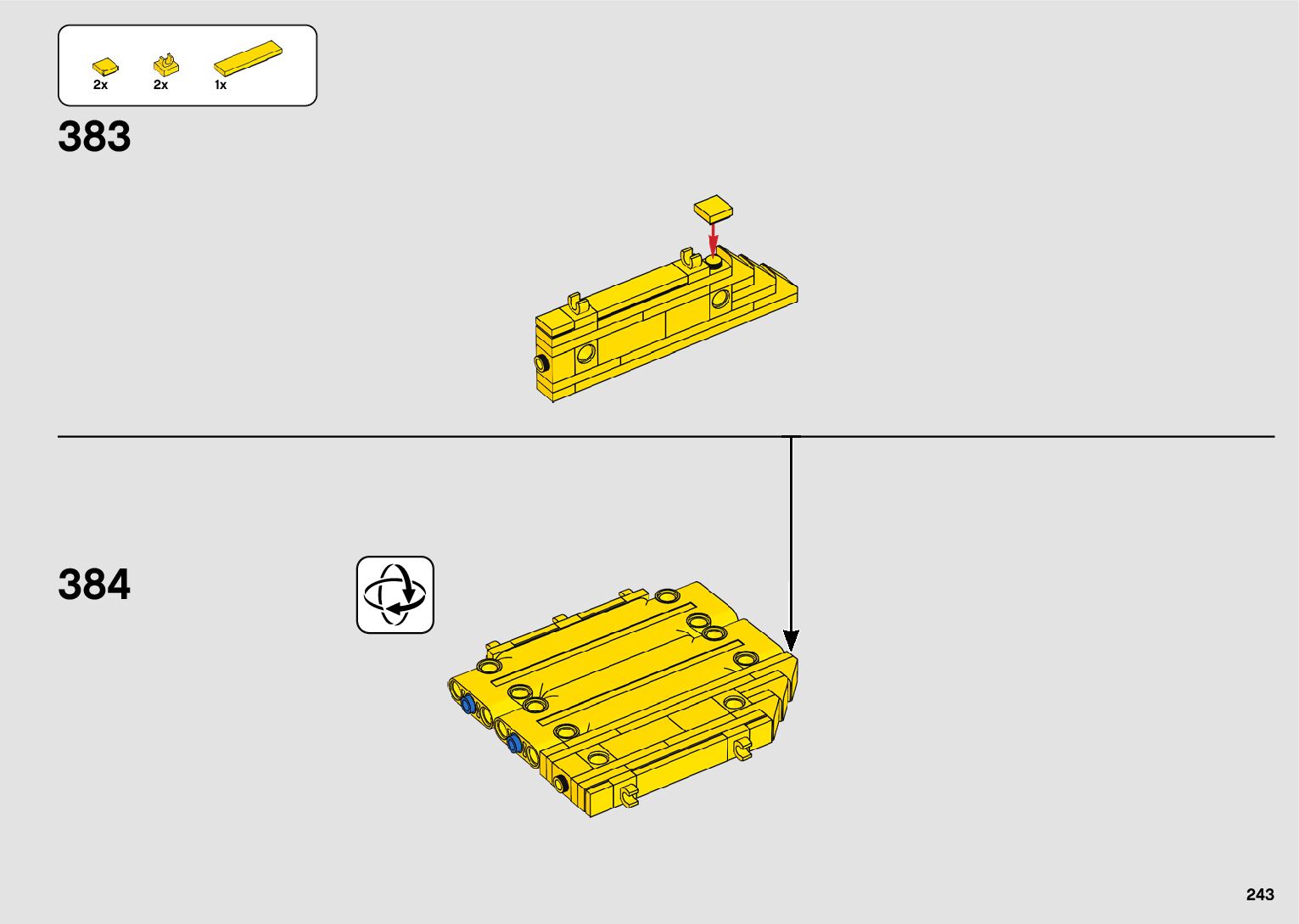 2x 2x 1x

383

384

243