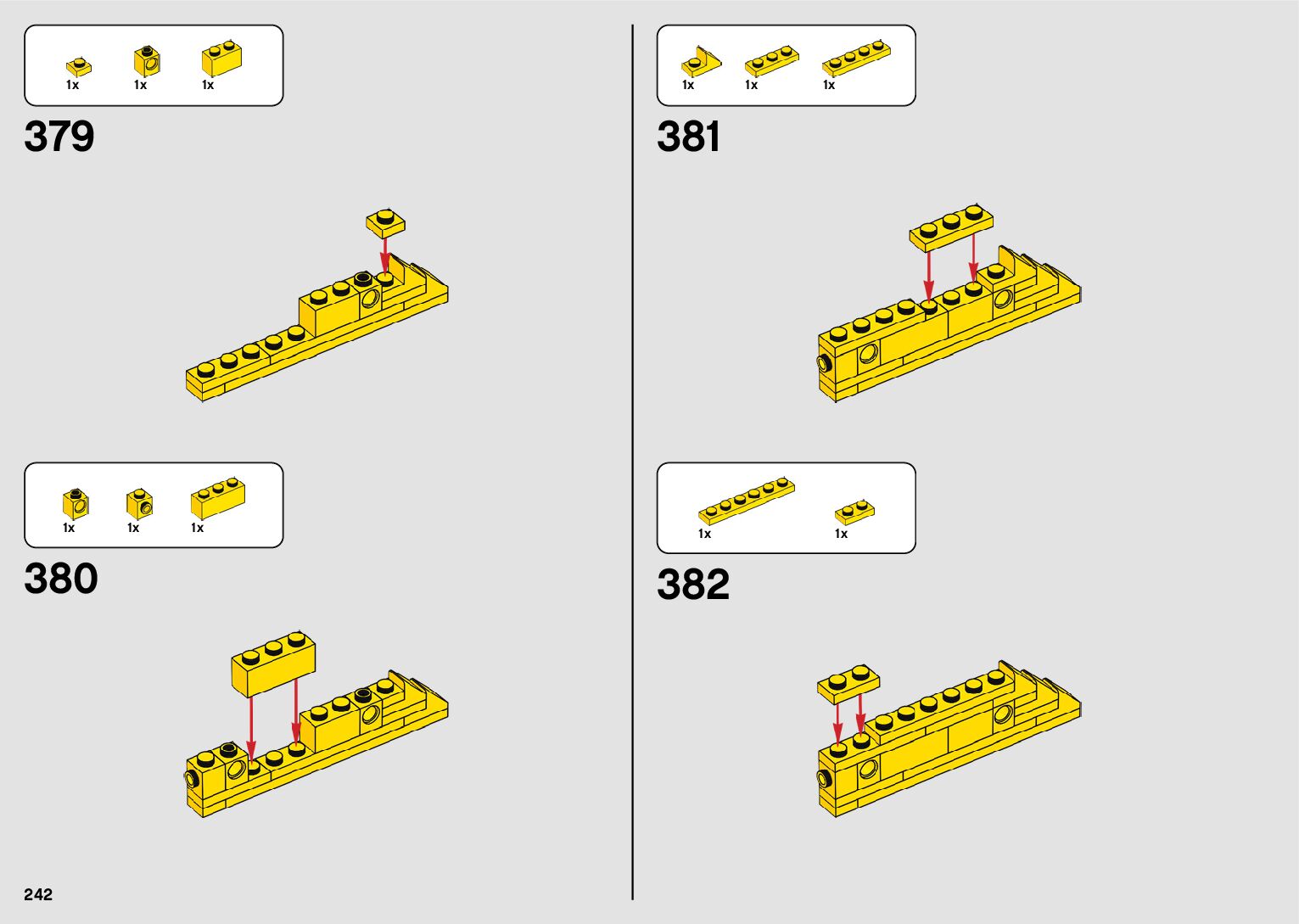 1x 1x 1x

379

1x 1x 1x

380

242

1x 1x 1x

381

1x 1x

382