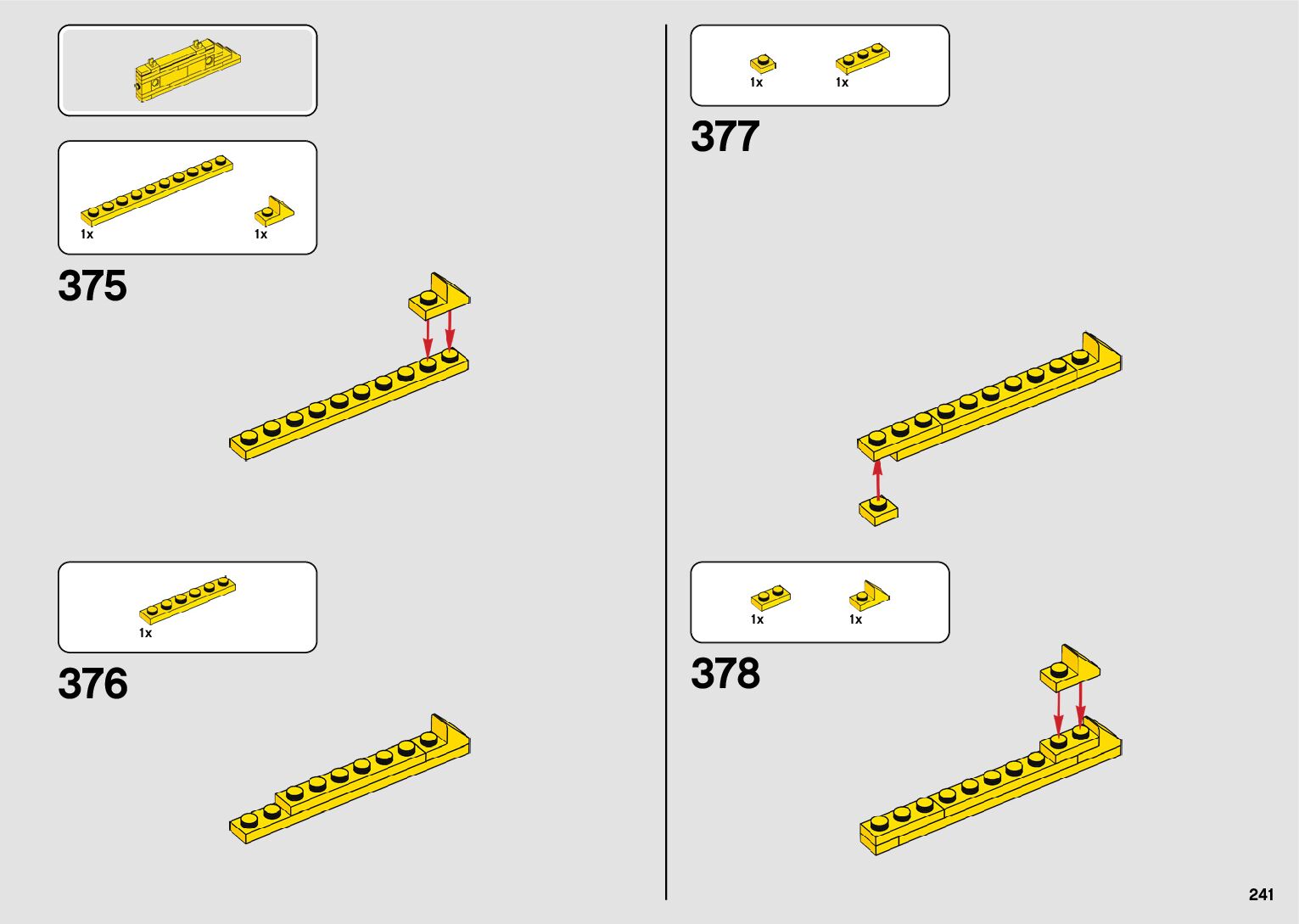 1x 1x

375

1x

376

1x 1x

377

1x 1x

378

241