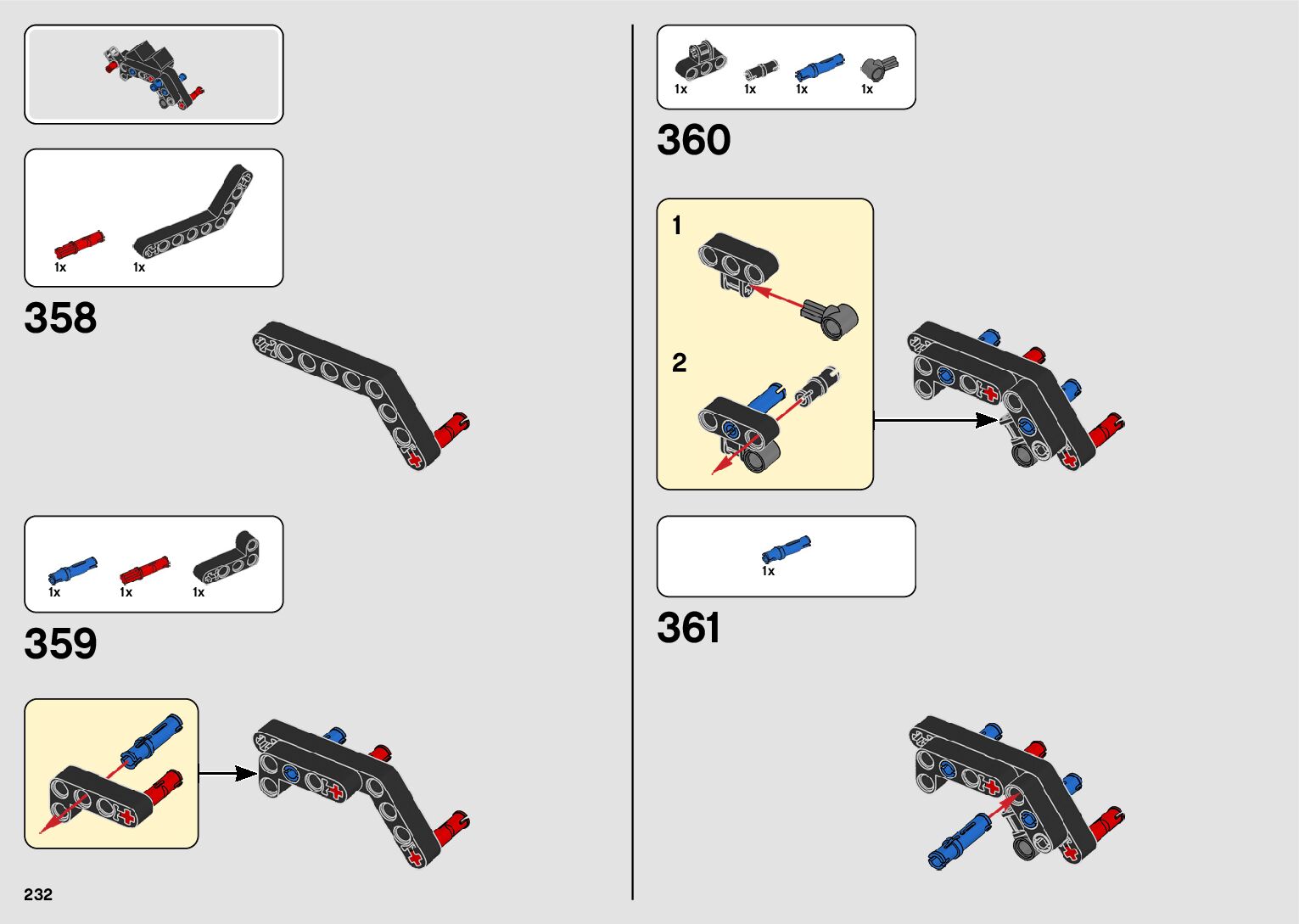 1x 1x

358

1x 1x 1x

359

232

1x 1x 1x 1x

360

1

2

1x

361