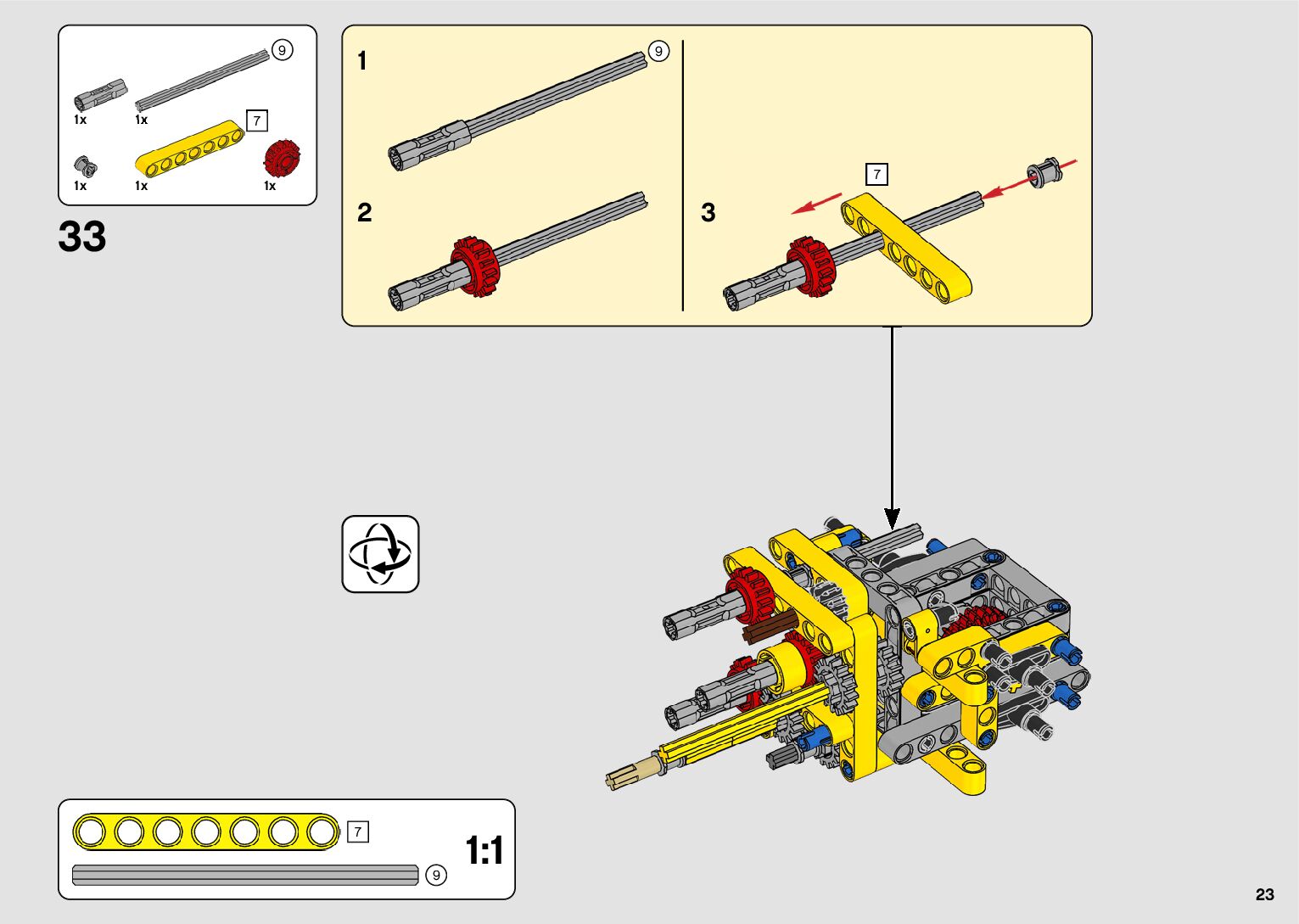 9
1x
1x
7
1x
1x
1x

33

1
9

2

3
7

7
9
1:1

23