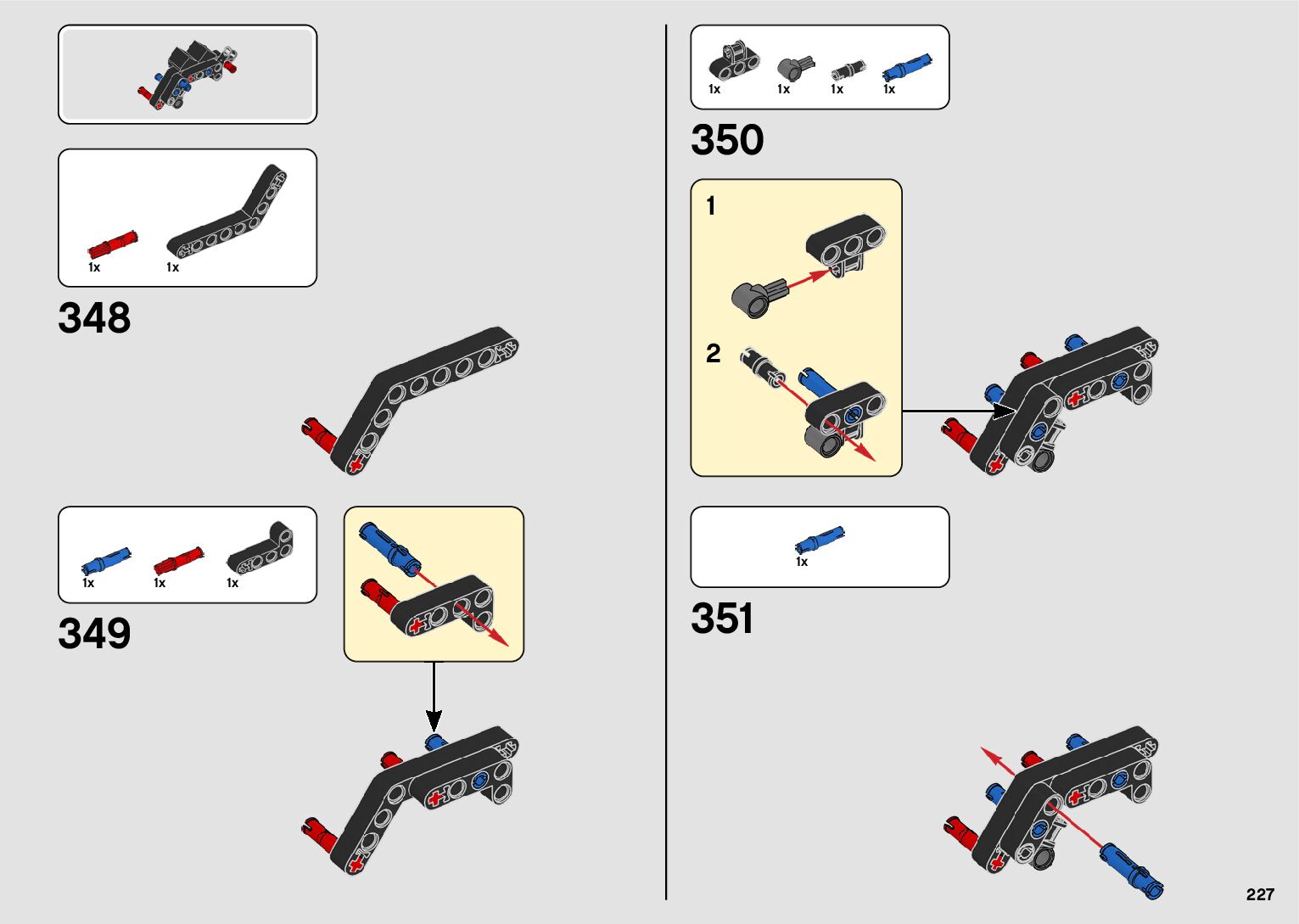 1x 1x

348

1x 1x 1x

349

1x 1x 1x 1x

350

1

2

1x

351

227