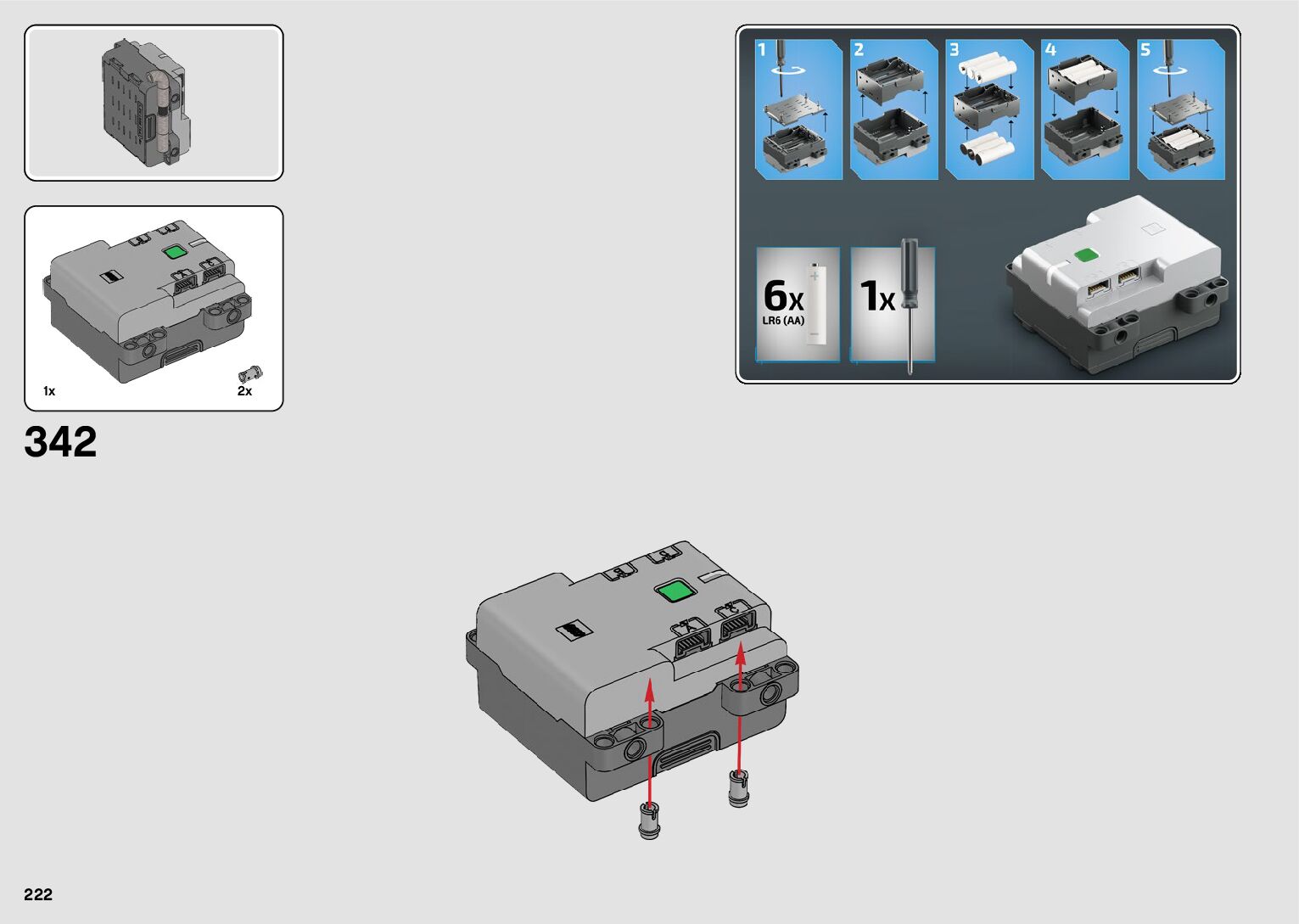 1x

2x

342

1

2

3

4

5

6x
LR6 (AA)

1x

222