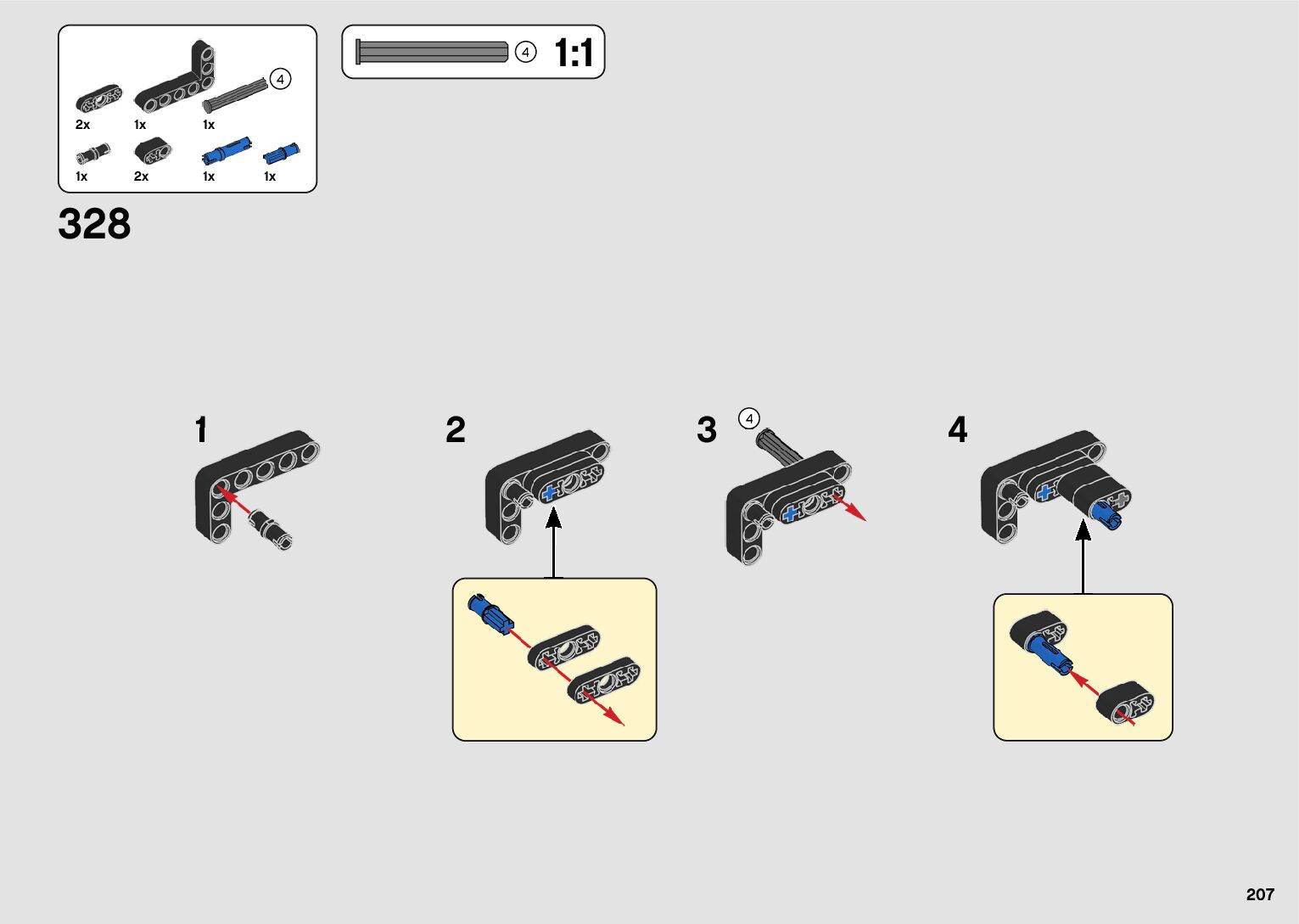 4

2x 1x 1x

1x 2x 1x 1x

4 1:1

328

1

2

3

4

4

207