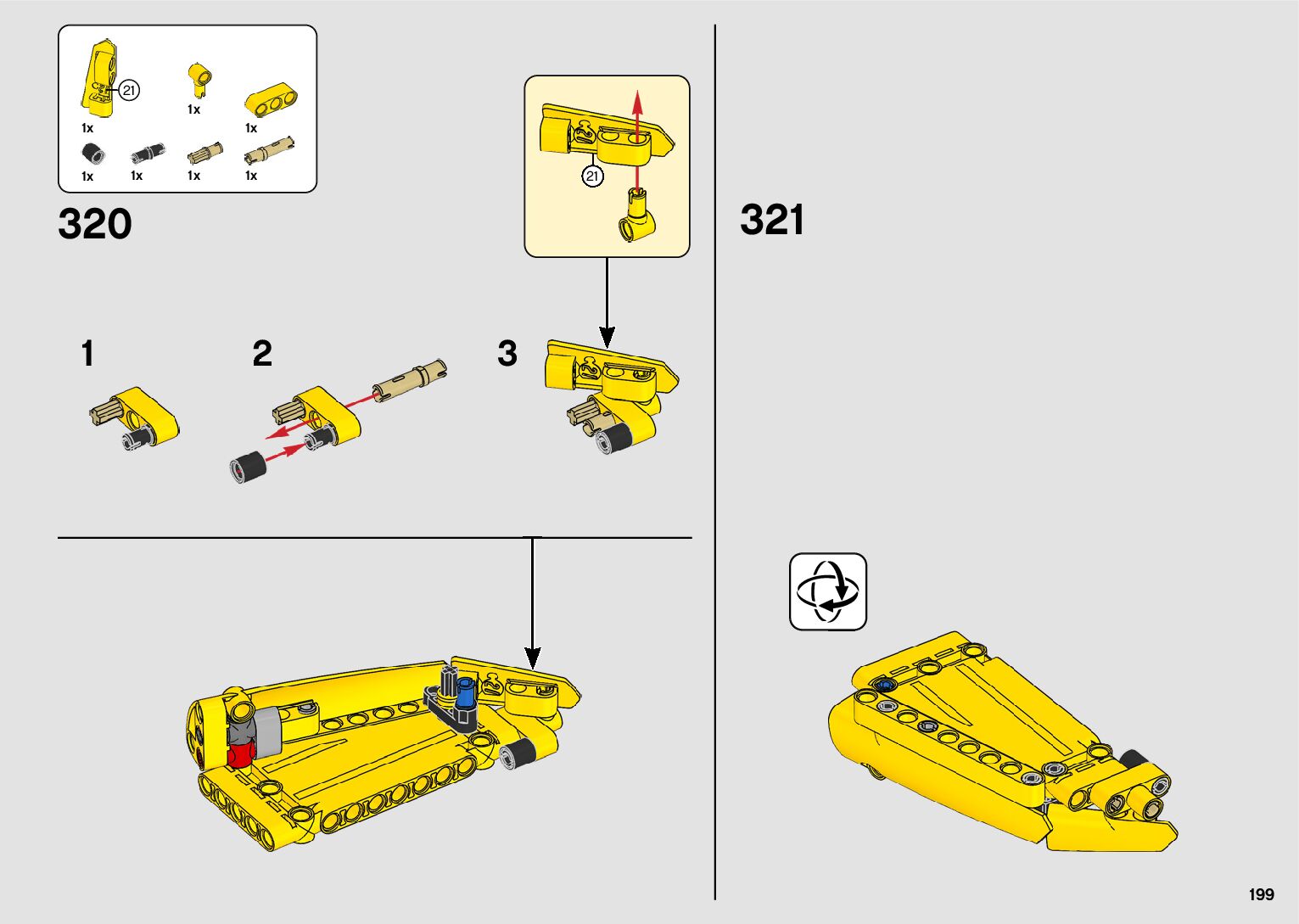 21
1x
1x
1x
1x
1x
1x
1x

320

21

1 2 3

321

199