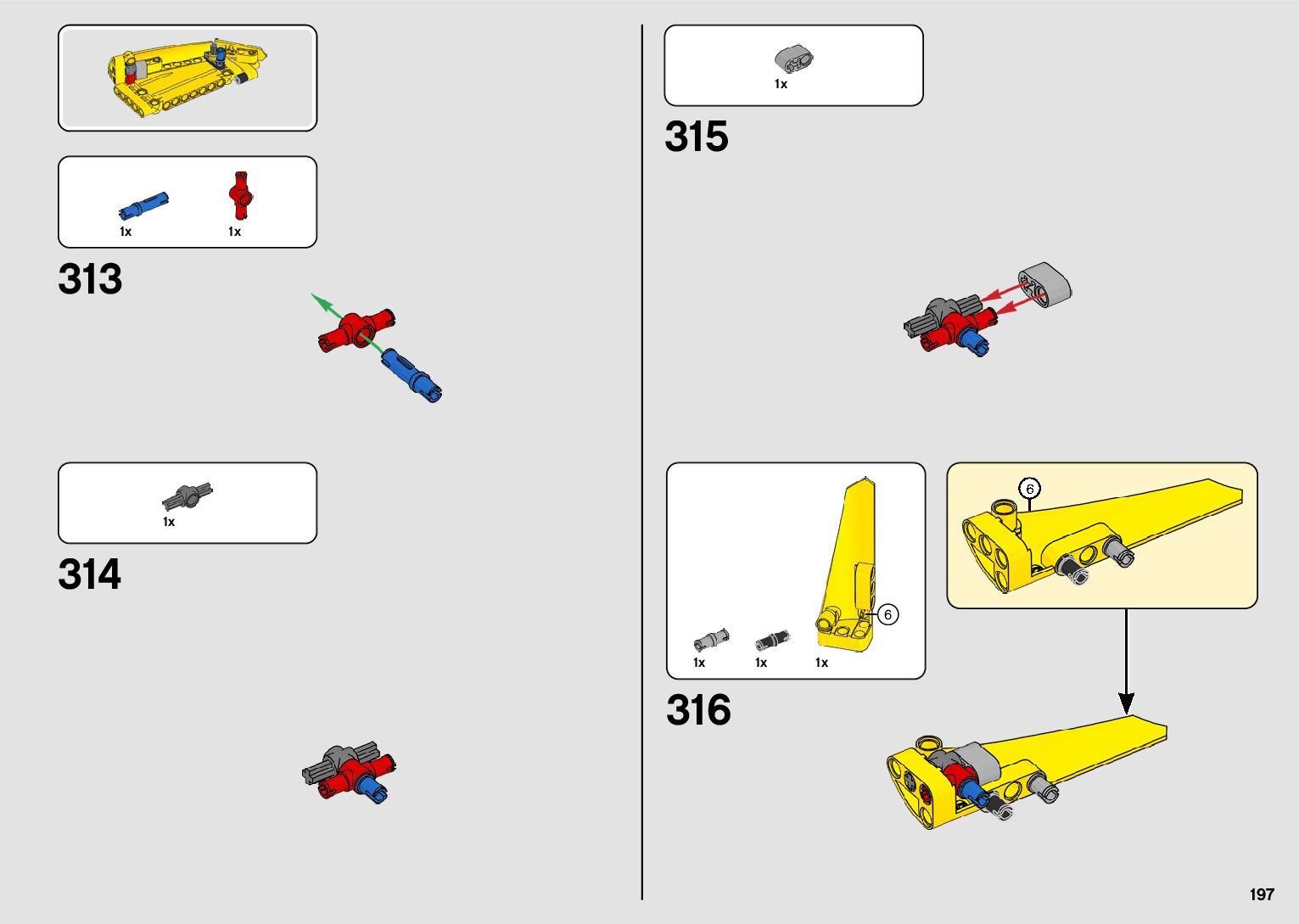 1x 1x

313

1x

314

1x

315

1x 1x 1x

6

316

6

197